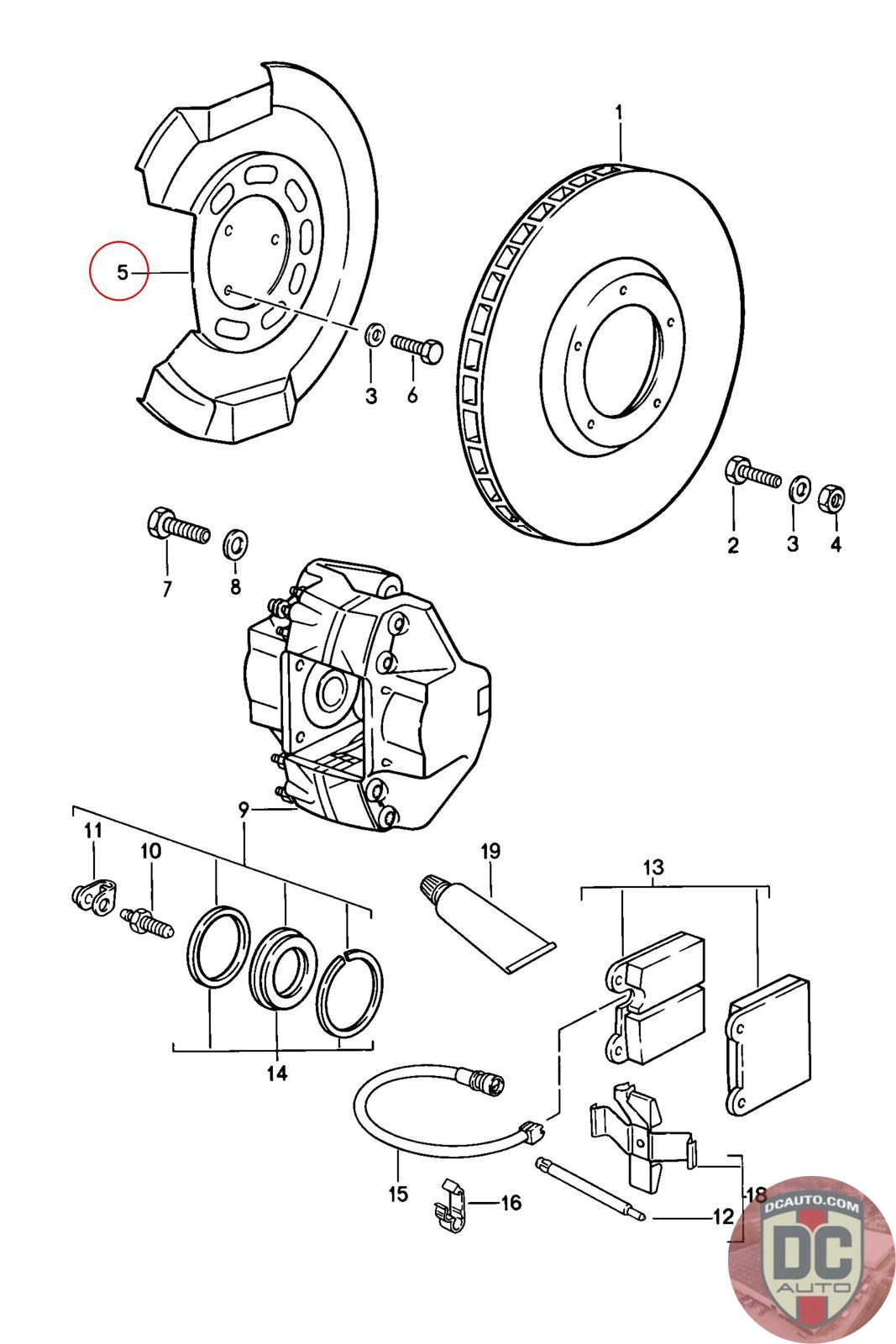 1
5
3
6
2
3
4
7
8
9
11
10
19
13
14
15
16
12
18
DCAUTO.COM
DC
AUTO