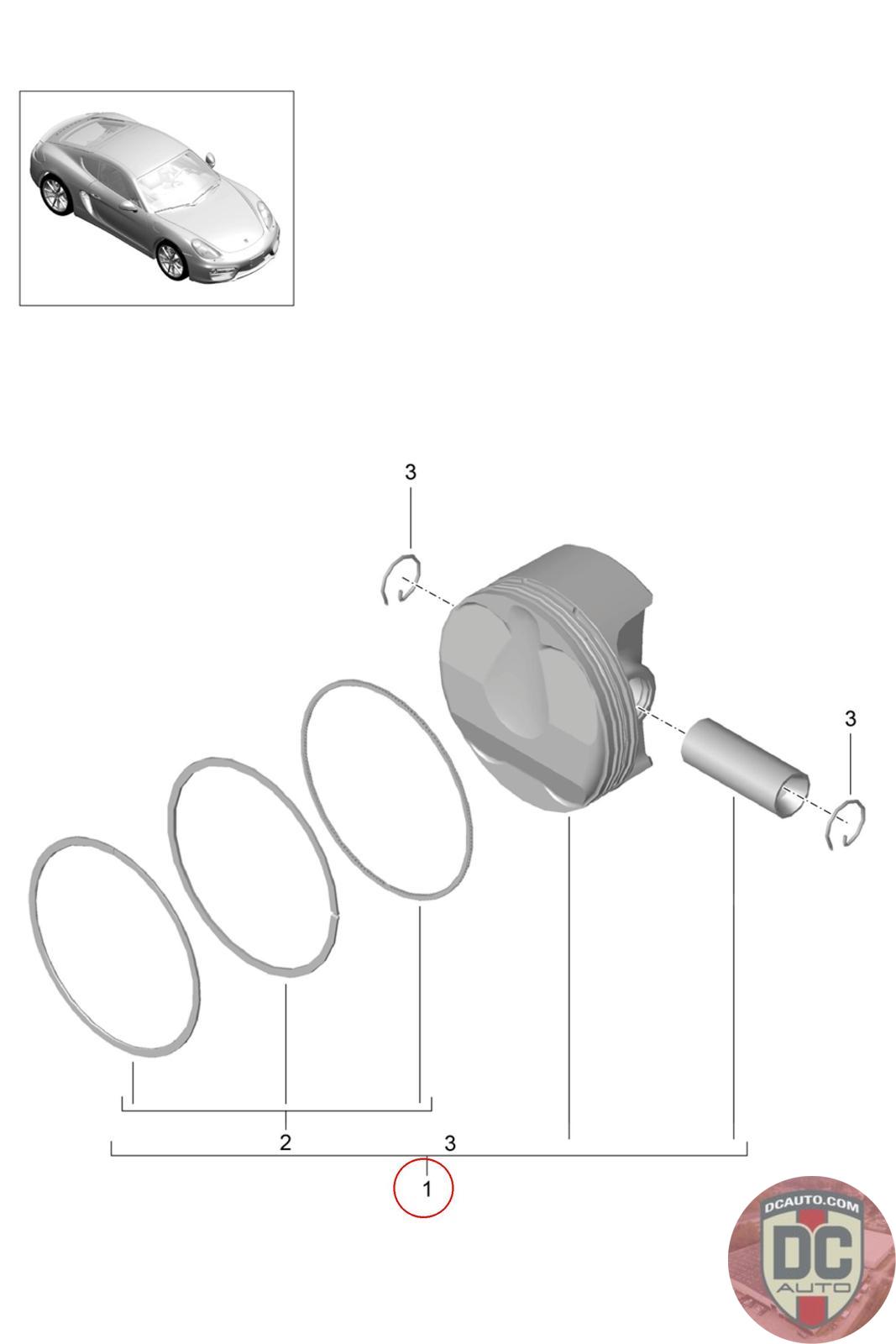 3

3

2

3

1

DCAUTO.COM
DC
AUTO