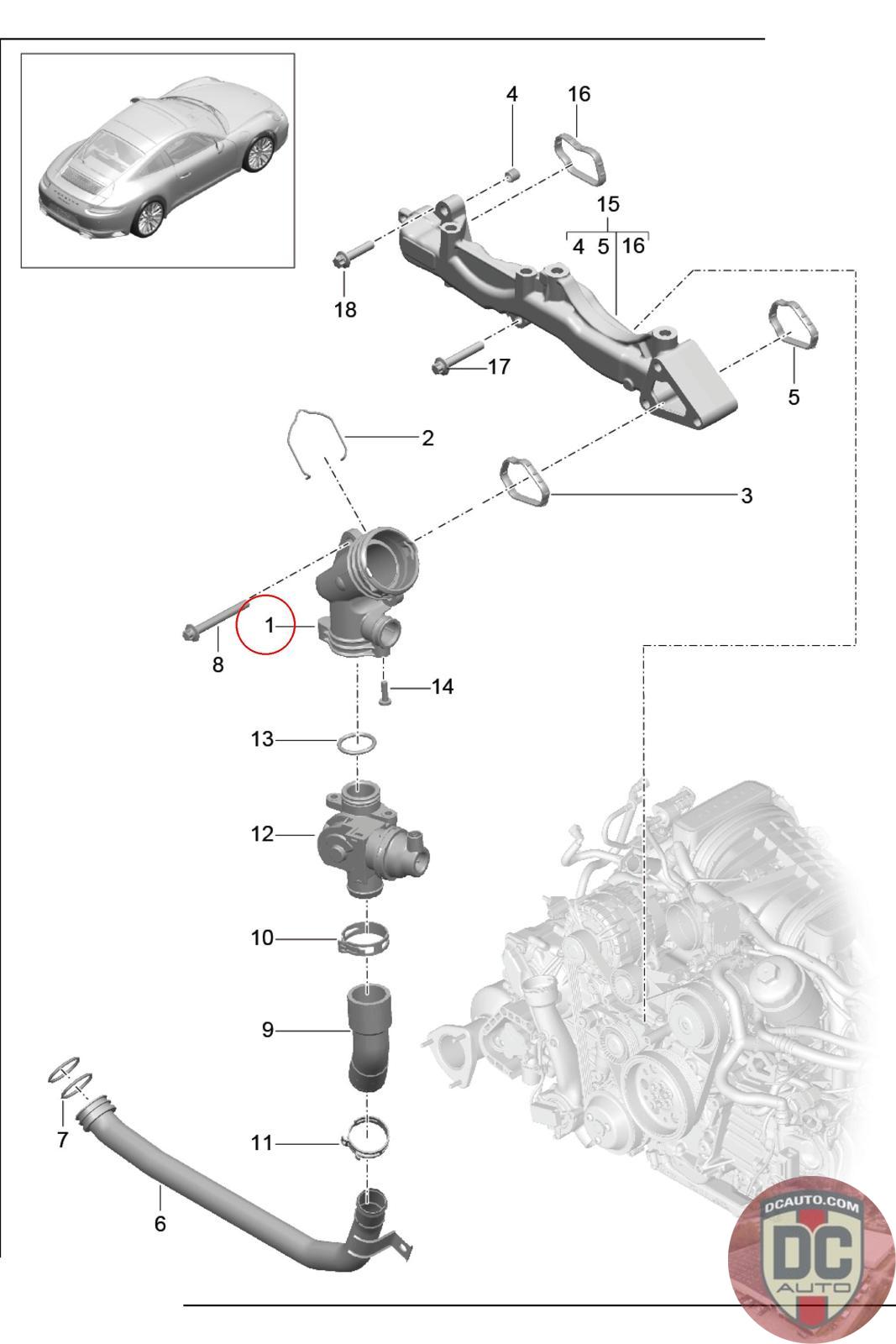 4
16
15
4 5 16
18
17
5
2
3
1
8
14
13
12
10
9
7
11
6
DCAUTO.COM
DC
AUTO