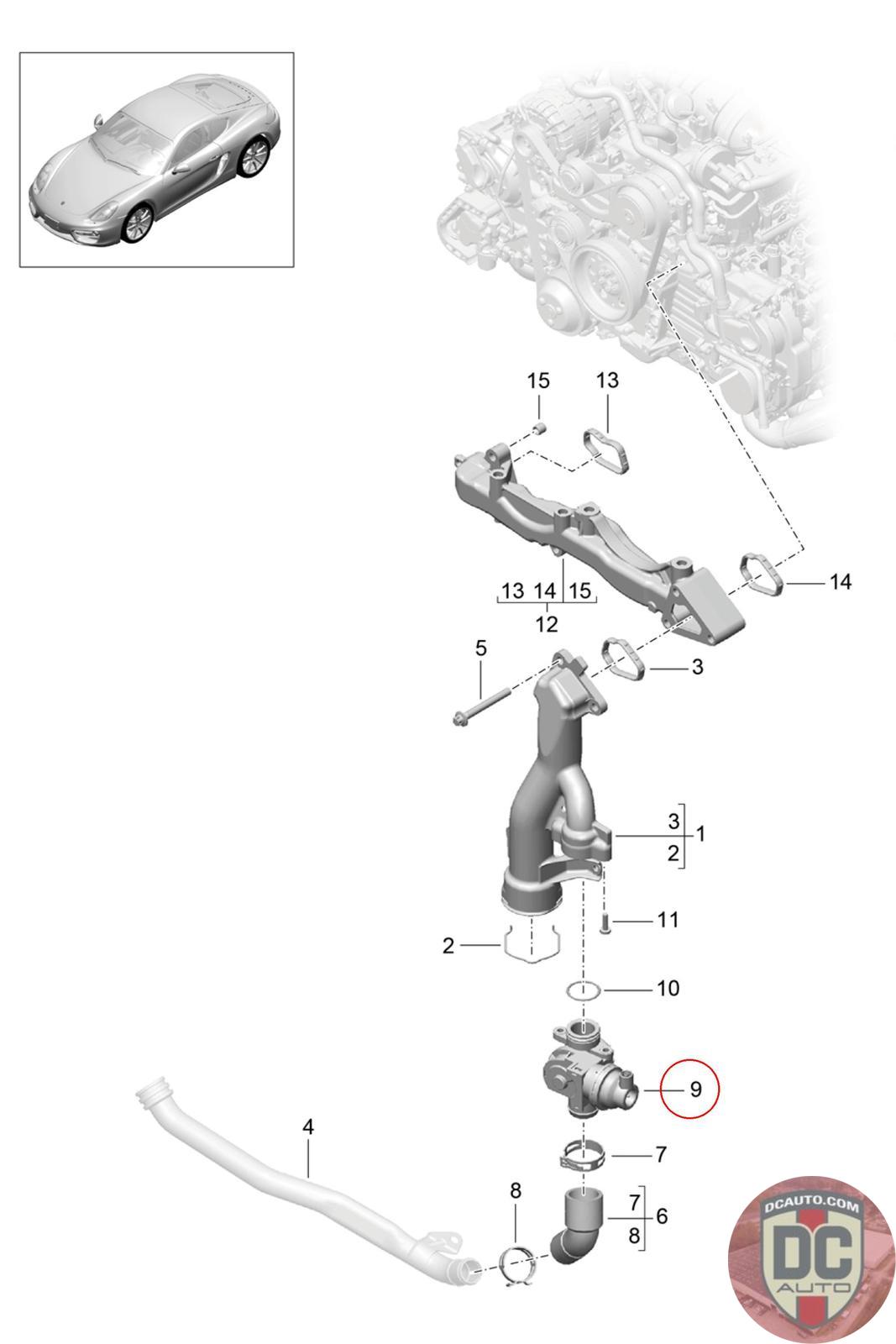 15
13
13 14 15
12
14
5
3
3
2
1
11
2
10
9
4
7
8
7
8
6
DCAUTO.COM
DC
AUTO