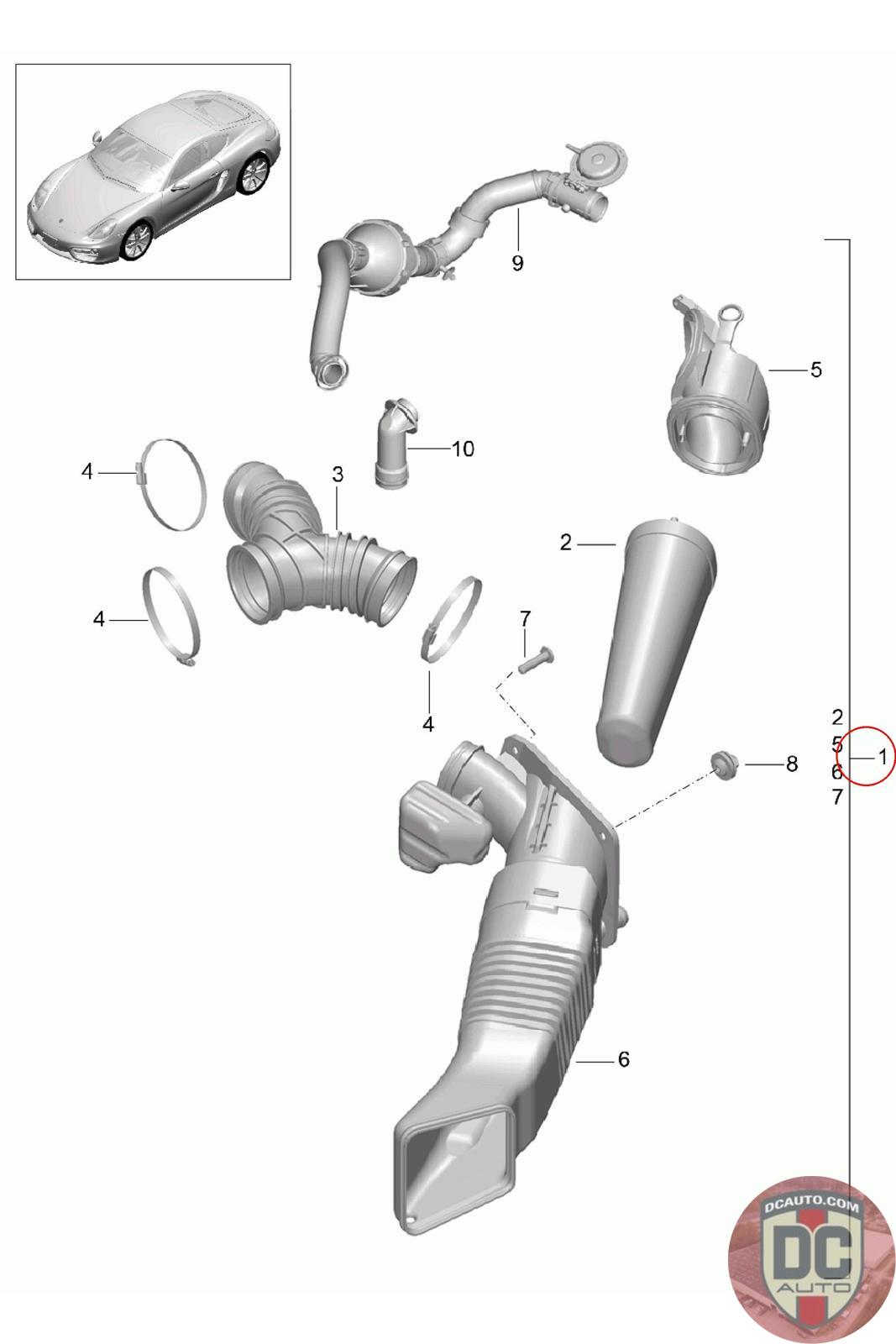 9

5

10

4

3

2

4

7

4

2
5
6
7

1

8

6

DCAUTO.COM
DC
AUTO