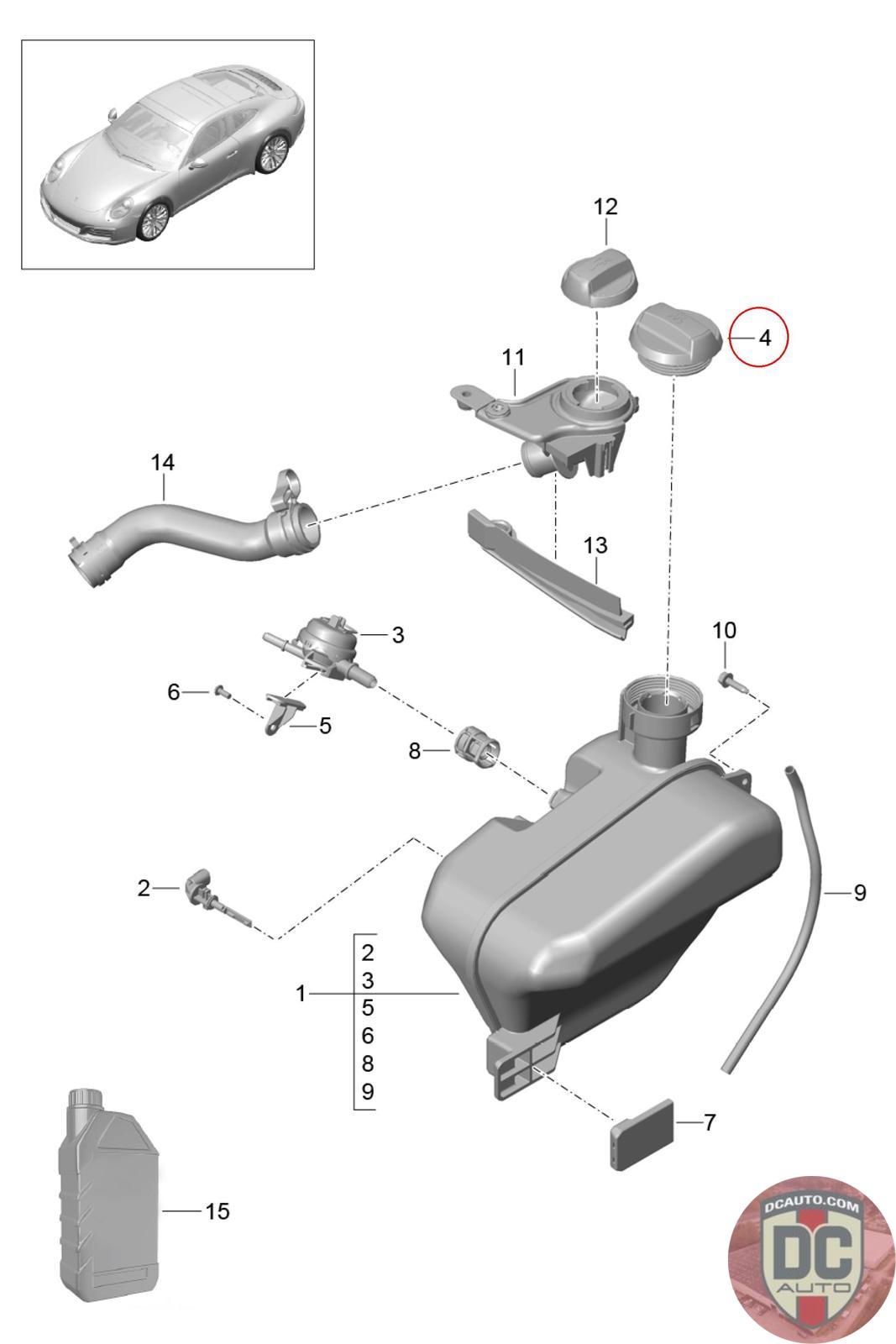 12

4

11

14

13

3

10

6

5

8

2

9

1
2
3
5
6
8
9

7

15

DCAUTO.COM
DC
AUTO