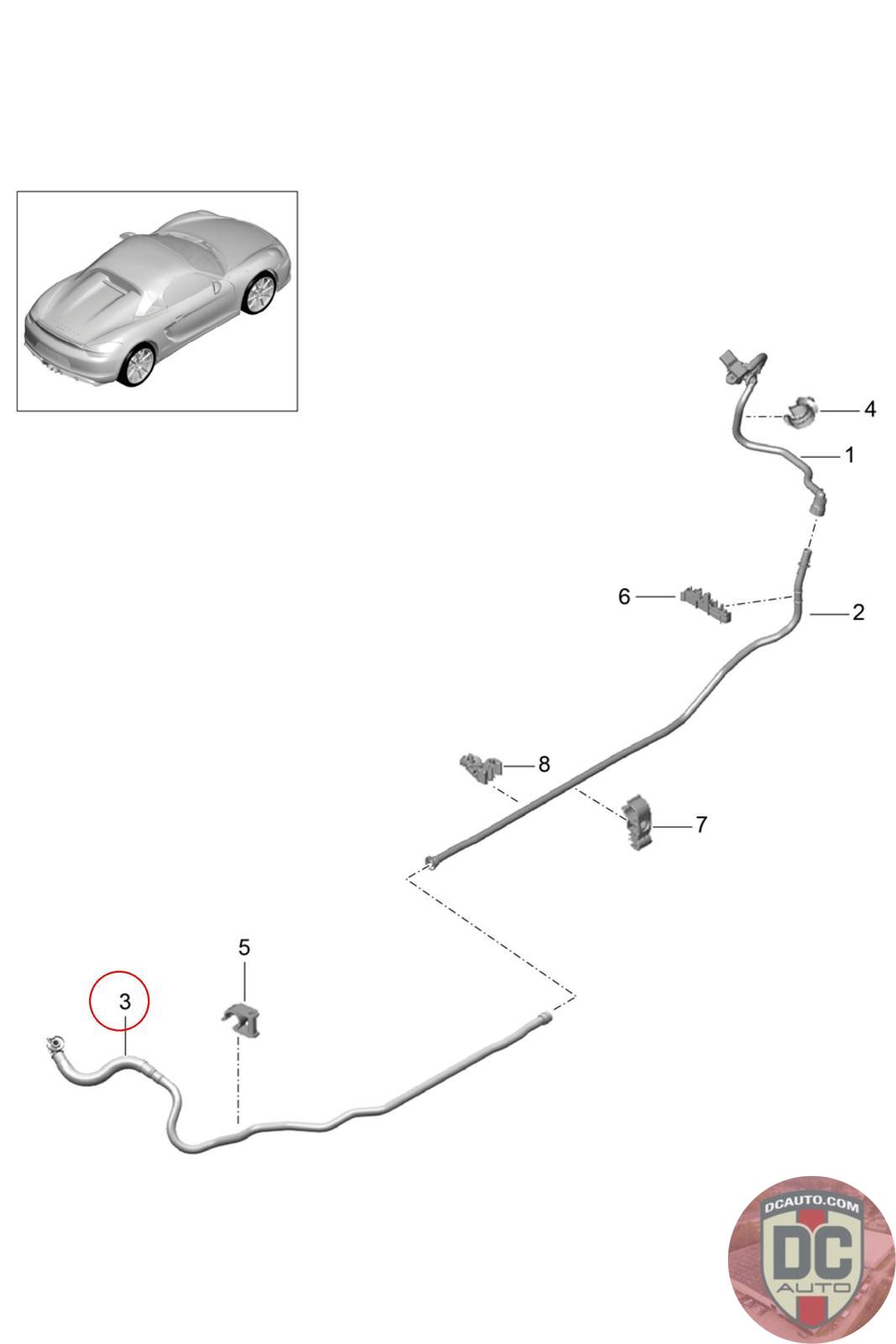 4
1
6
2
8
7
5
3
DCAUTO.COM
DC
AUTO