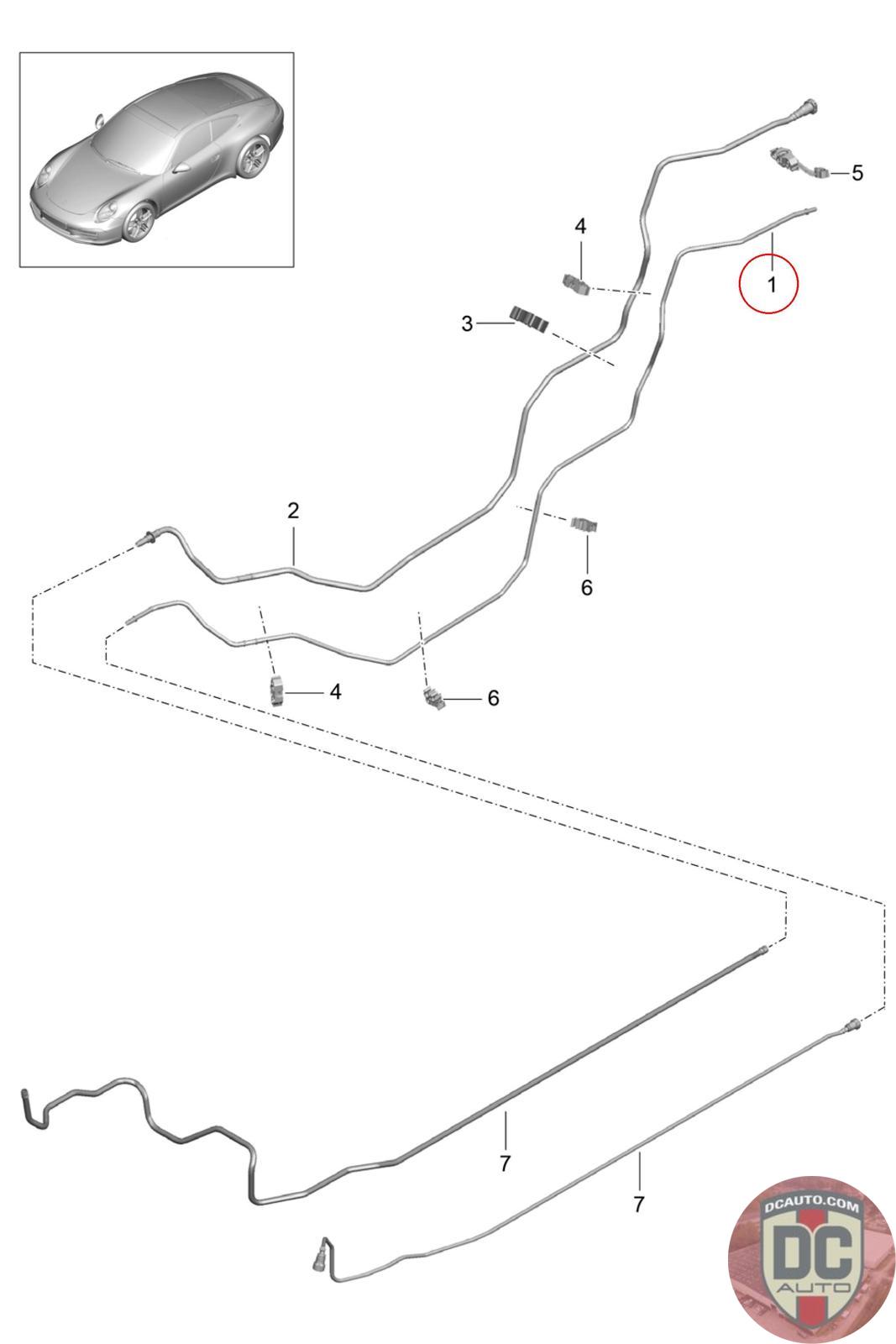 5
4
1
3
2
6
4
6
7
7
DCAUTO.COM
DC
AUTO