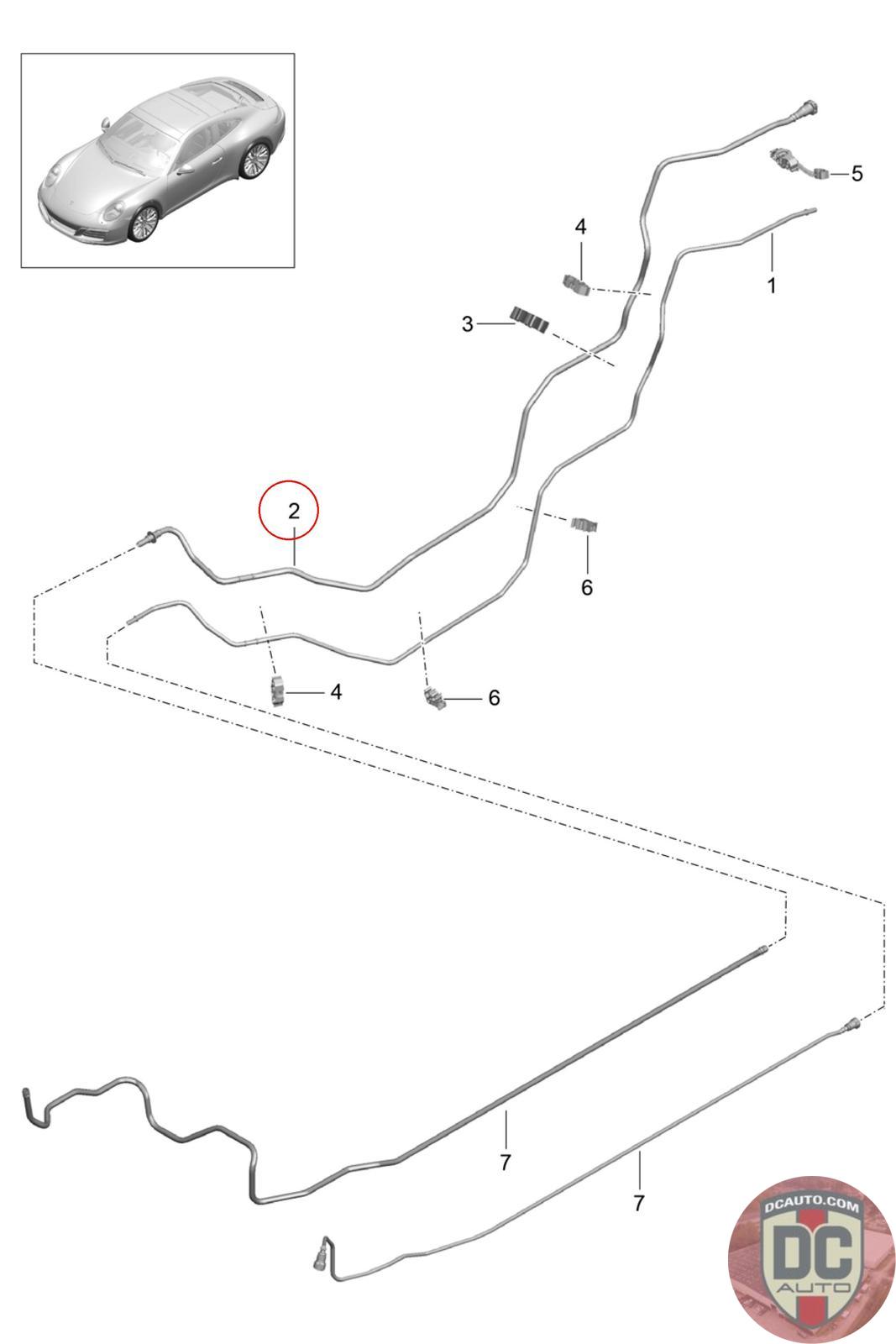 5
4
1
3
2
6
4
6
7
7
DCAUTO.COM
DC
AUTO