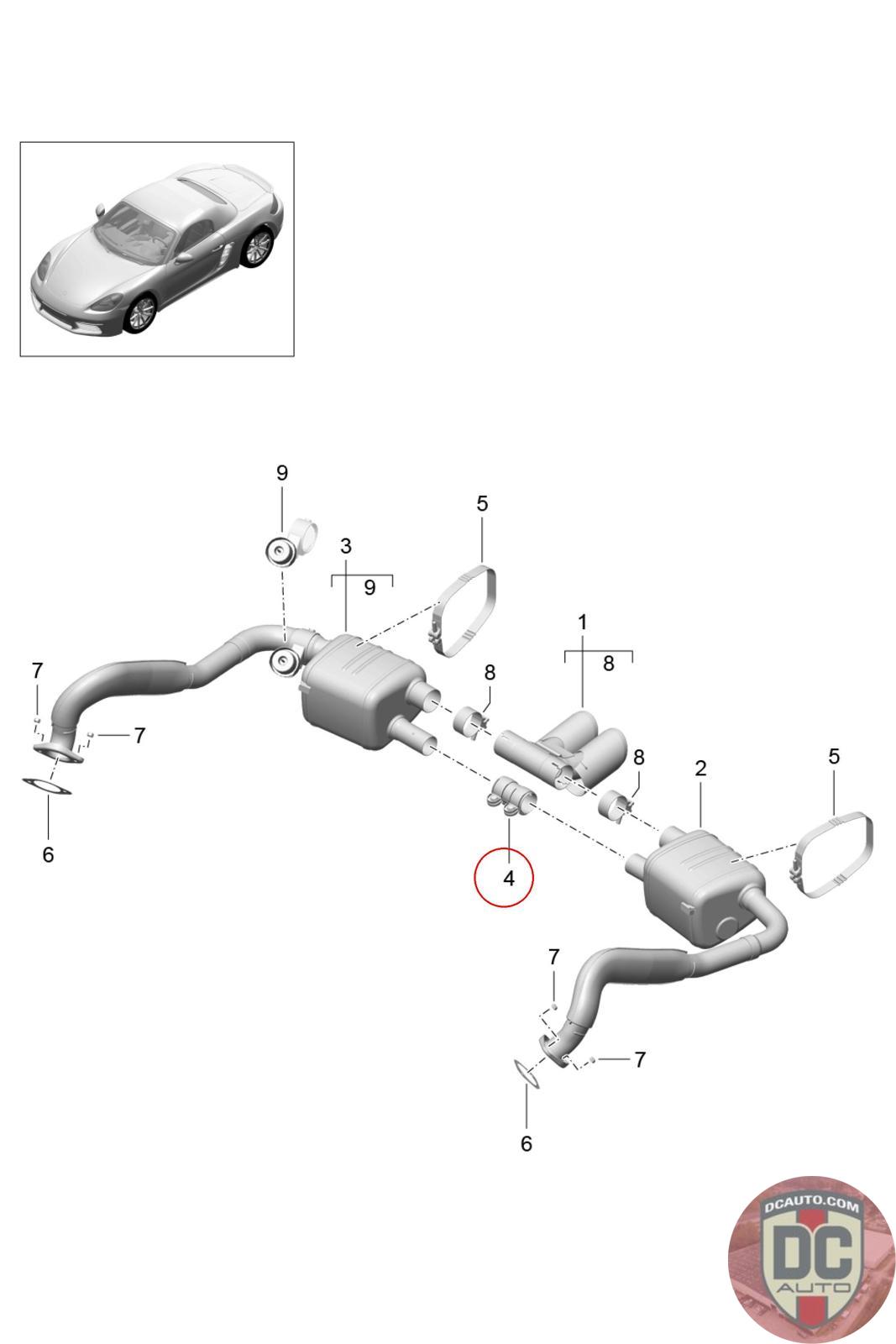 9
5
3
9
1
8
7
8
7
8
2
5
6
4
7
7
6
DCAUTO.COM
DC
AUTO