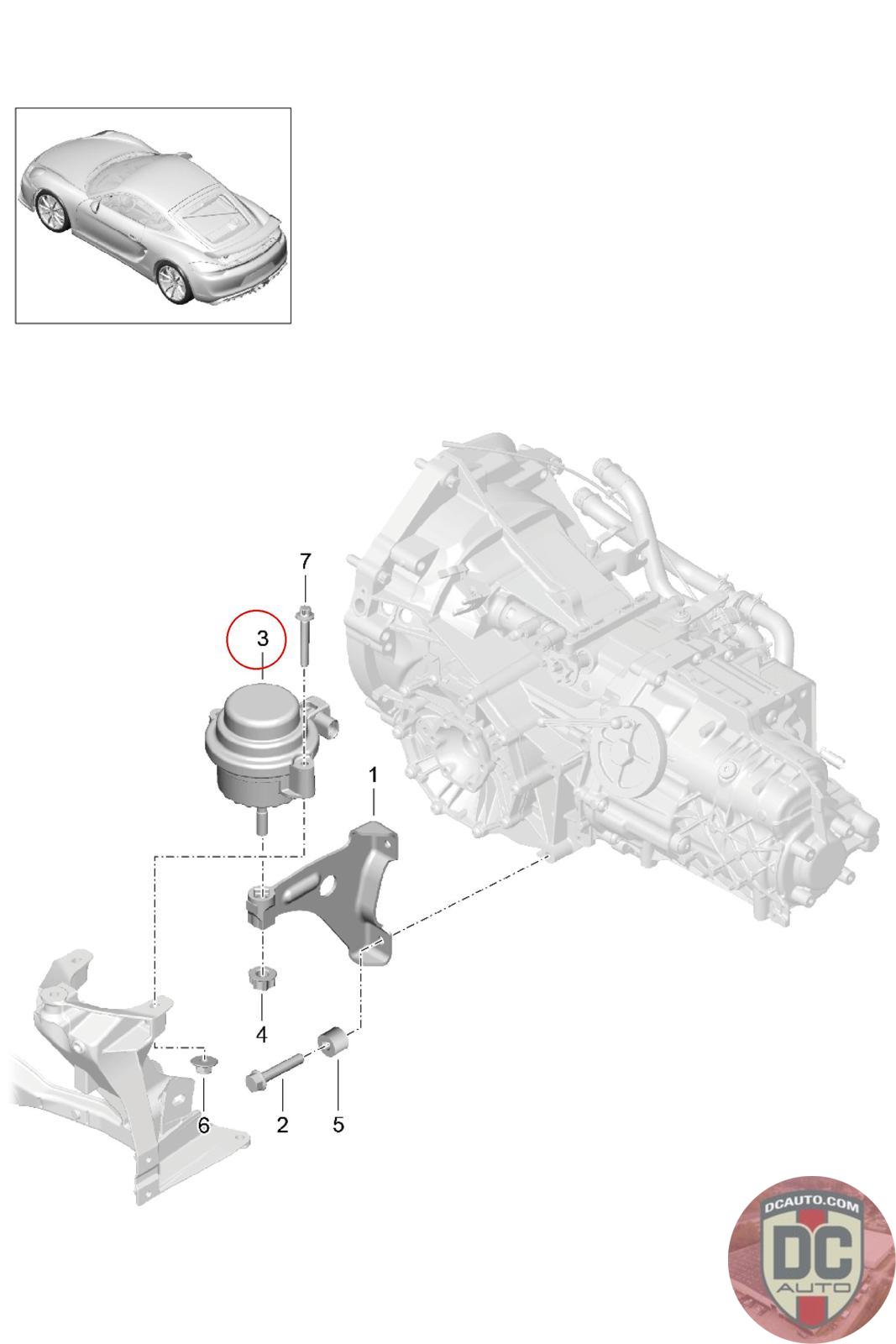 7
3
1
4
6
2
5
DCAUTO.COM
DC
AUTO