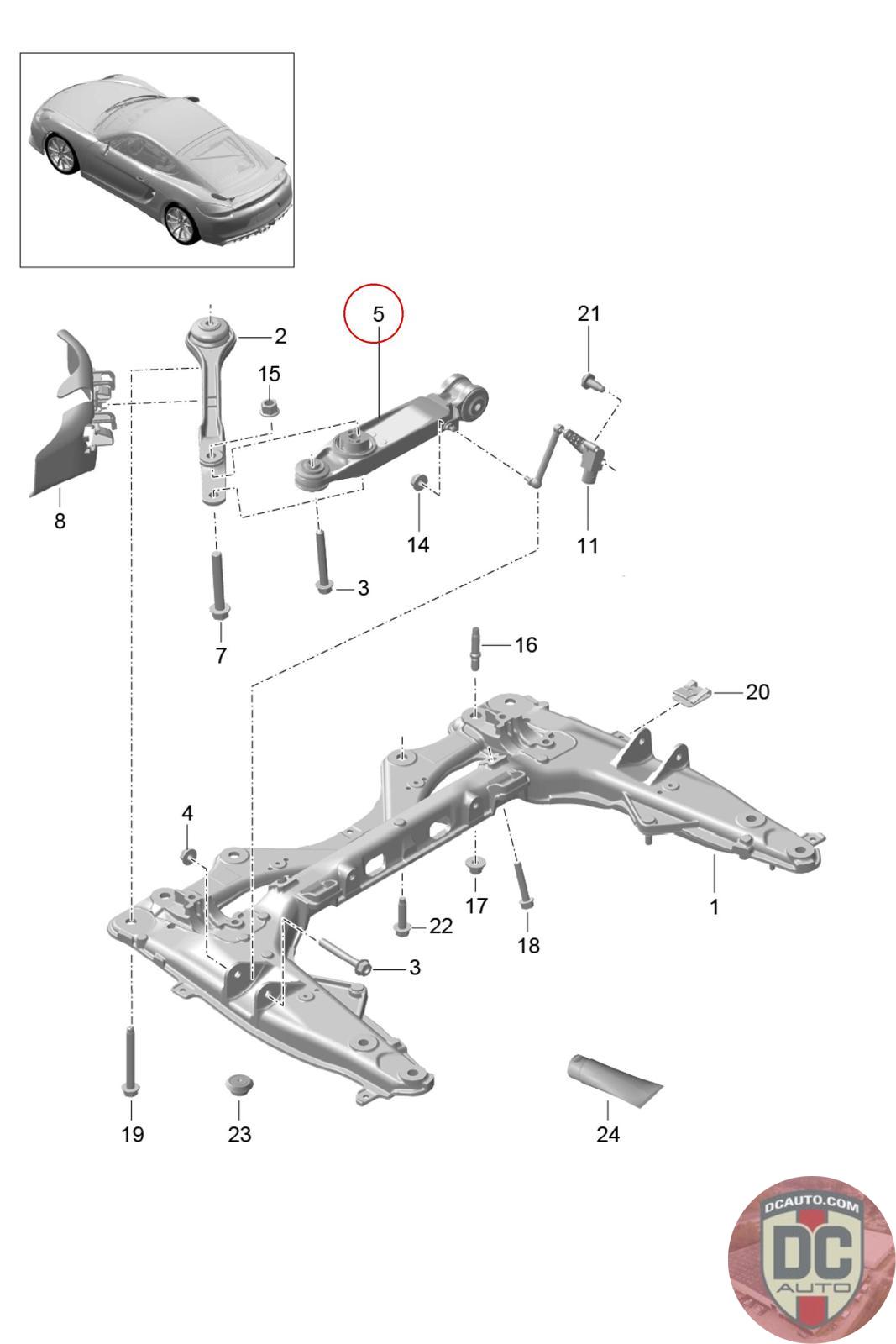 5
21
2
15
8
14
11
3
7
16
20
4
17
1
22
18
3
19
23
24
DCAUTO.COM
DC
AUTO