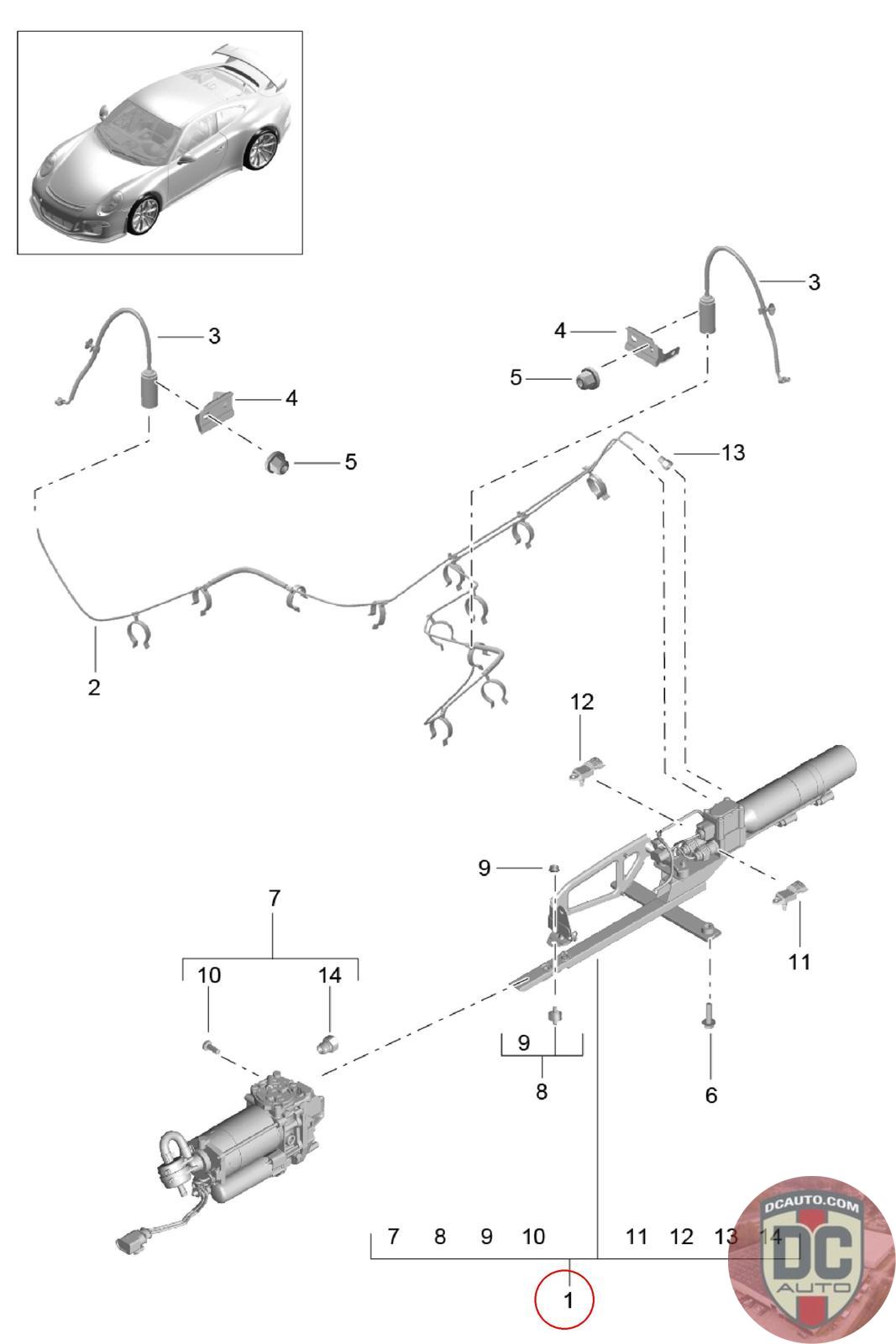 3
3
4
4
5
5
13
2
12
9
7
10
14
11
9
8
6
7 8 9 10 11 12 13 14
1
DCAUTO.COM
DC
AUTO