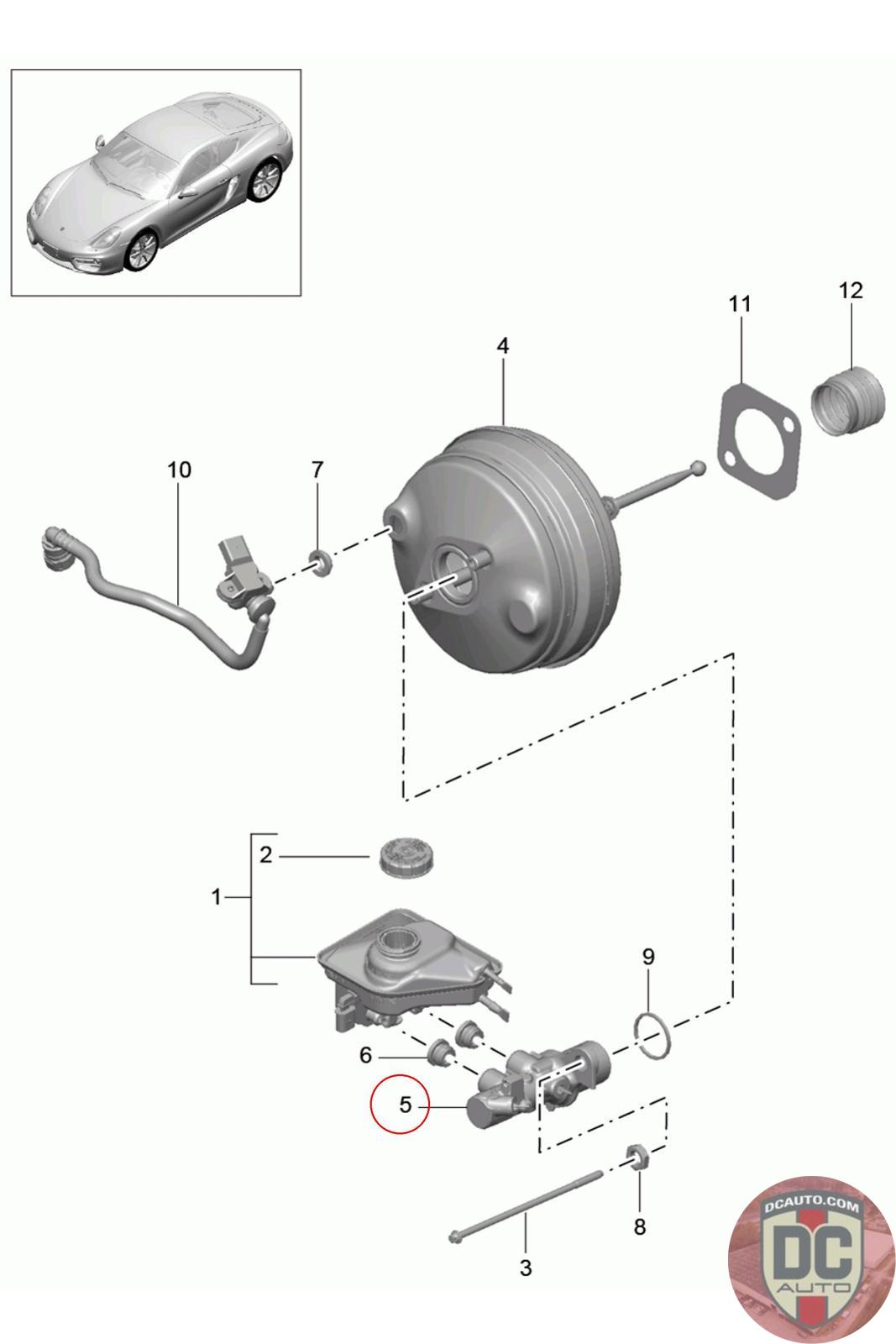 12
11
4
10
7
2
1
9
6
5
8
3
DCAUTO.COM
DC
AUTO