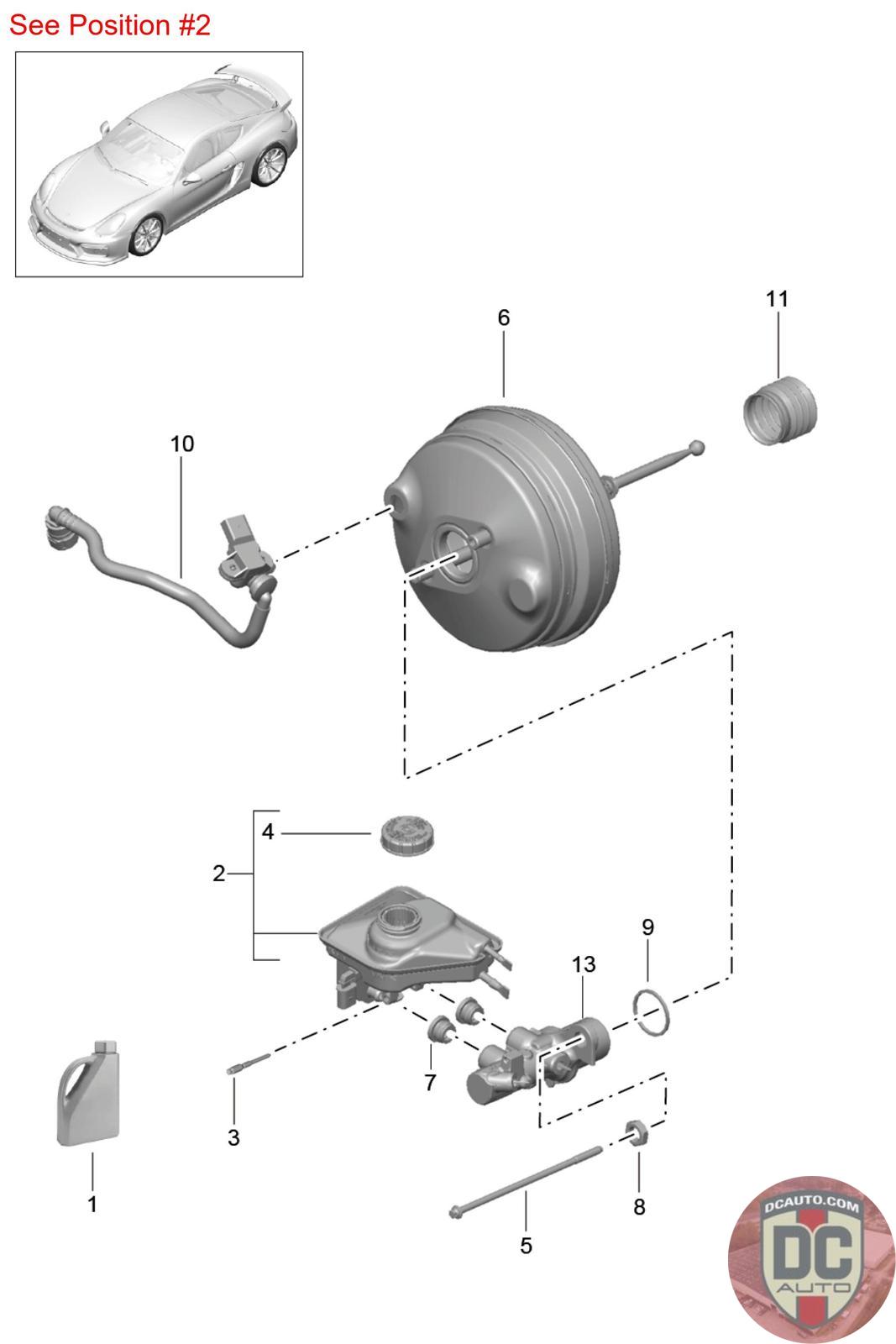 See Position #2

11
6
10
4
2
9
13
7
3
1
8
5

DCAUTO.COM
DC
AUTO