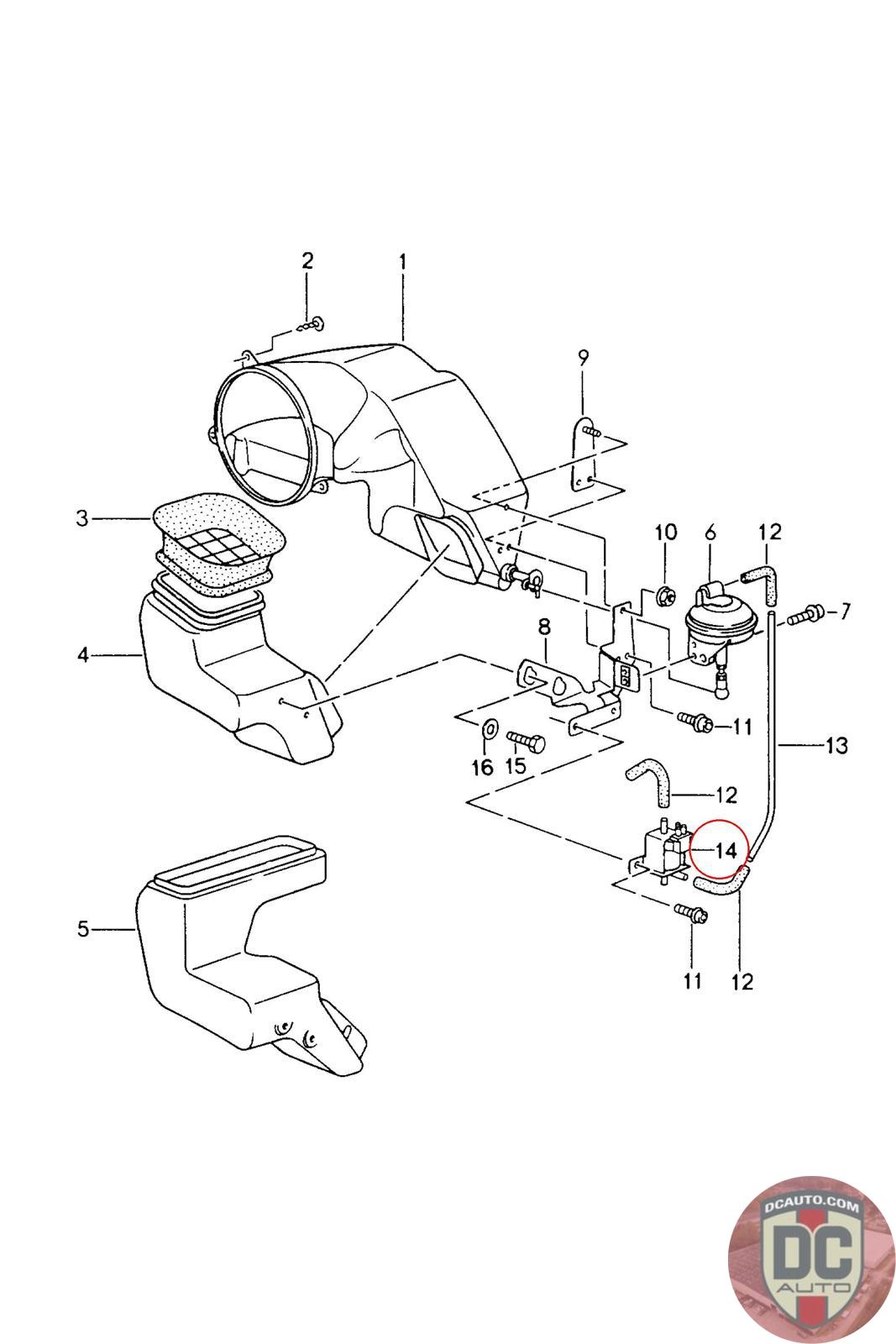 2
1
9
3
10
6
12
7
4
8
11
13
16
15
12
14
5
11
12
DCAUTO.COM
DC
AUTO