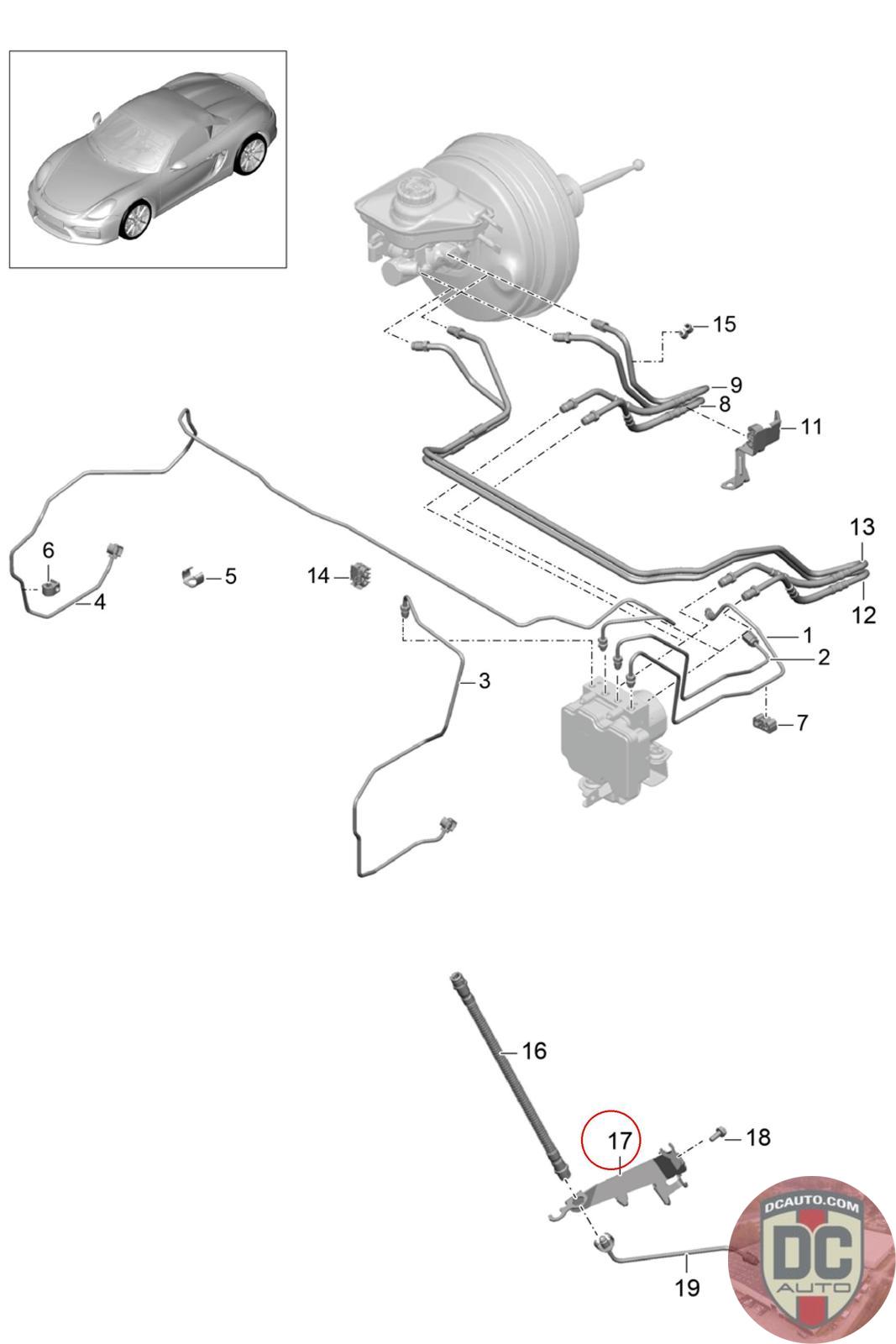 15
9
8
11
13
12
6
5
14
4
1
2
3
7
16
17
18
19
DCAUTO.COM
DC
AUTO