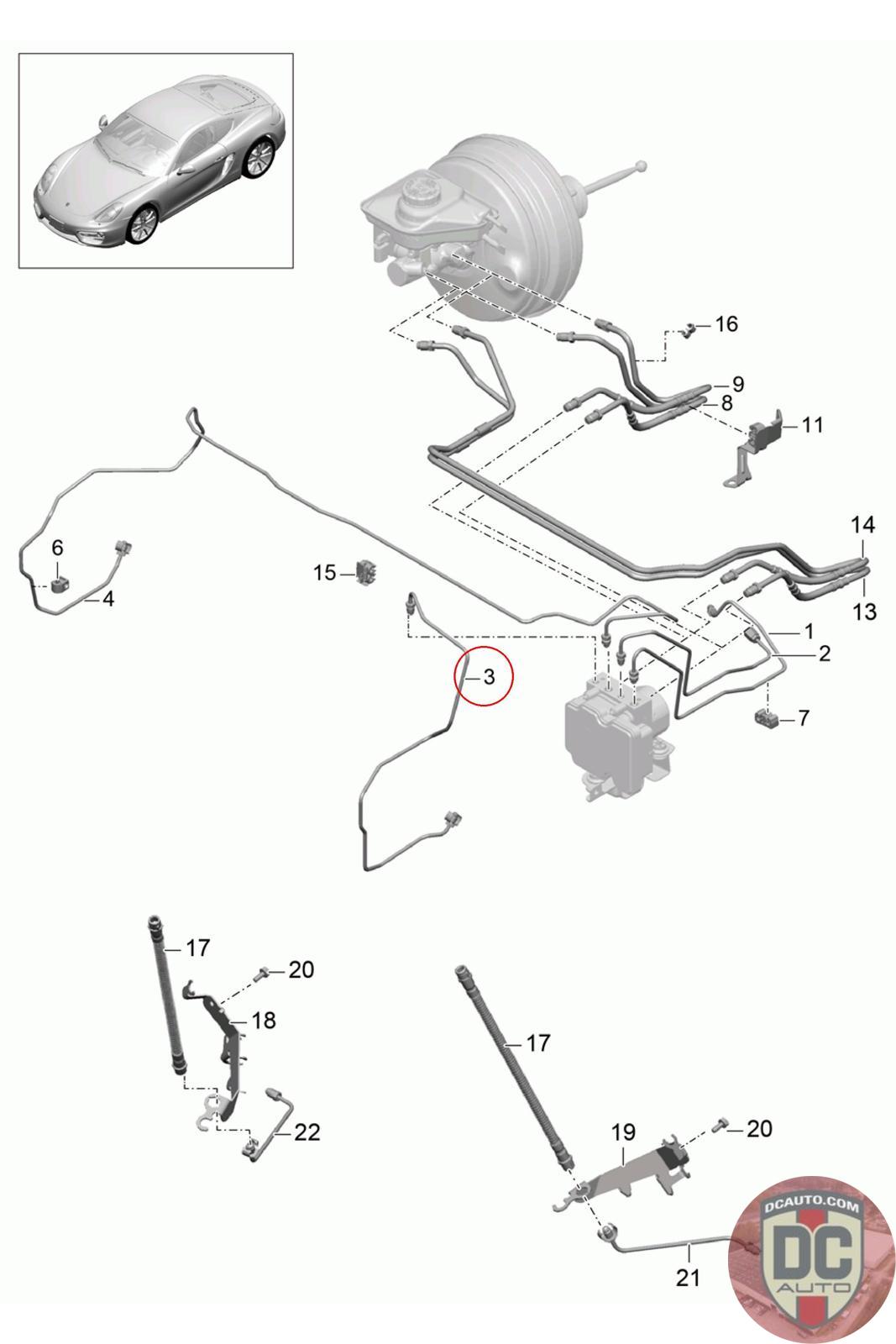 16
9
8
11
14
13
6
4
15
1
2
3
7
17
20
18
22
17
19
20
21
DCAUTO.COM
DC
AUTO