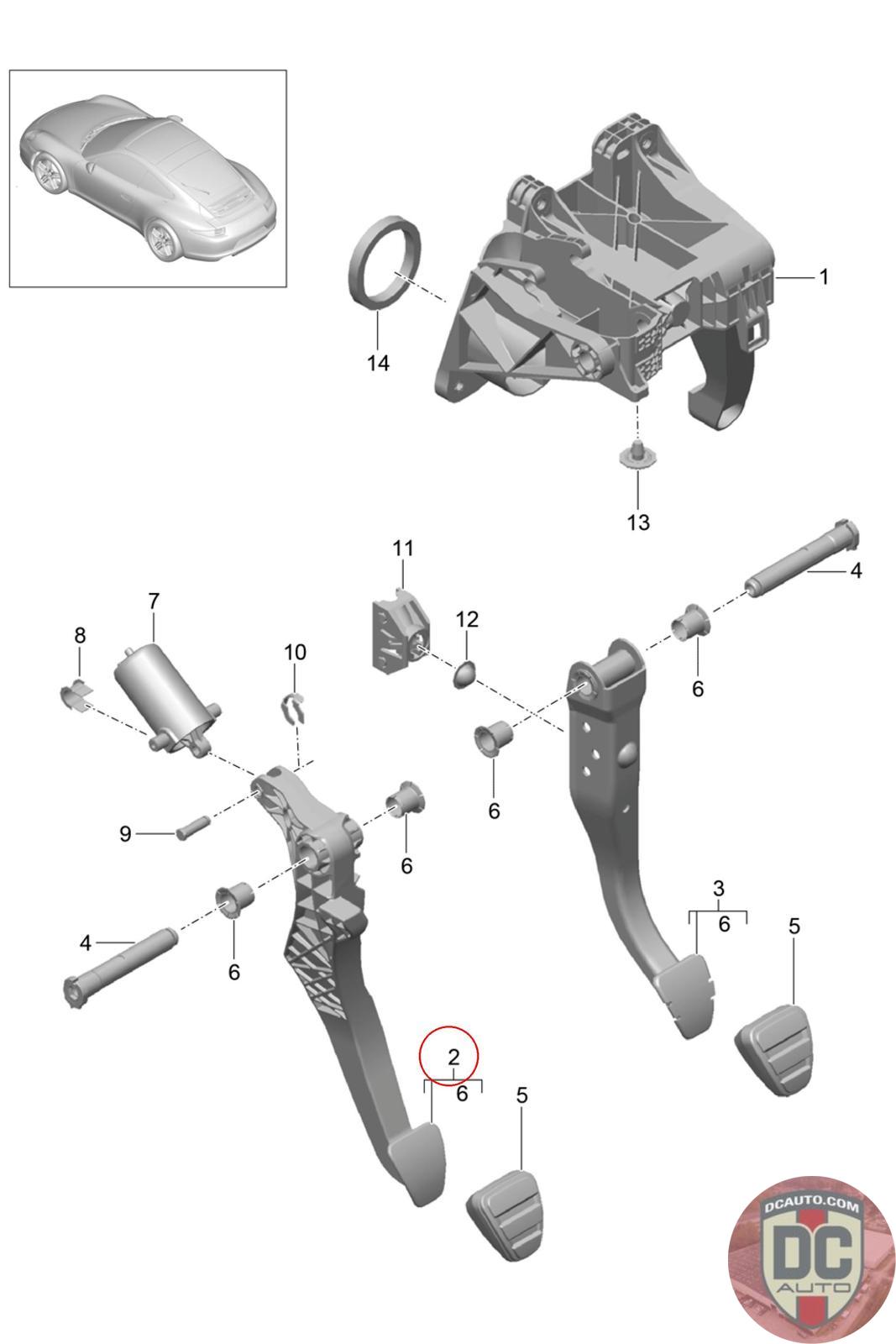 1
14
13
11
4
7
12
8
10
6
6
9
6
3
6
5
4
6
2
6
5
DCAUTO.COM
DC
AUTO