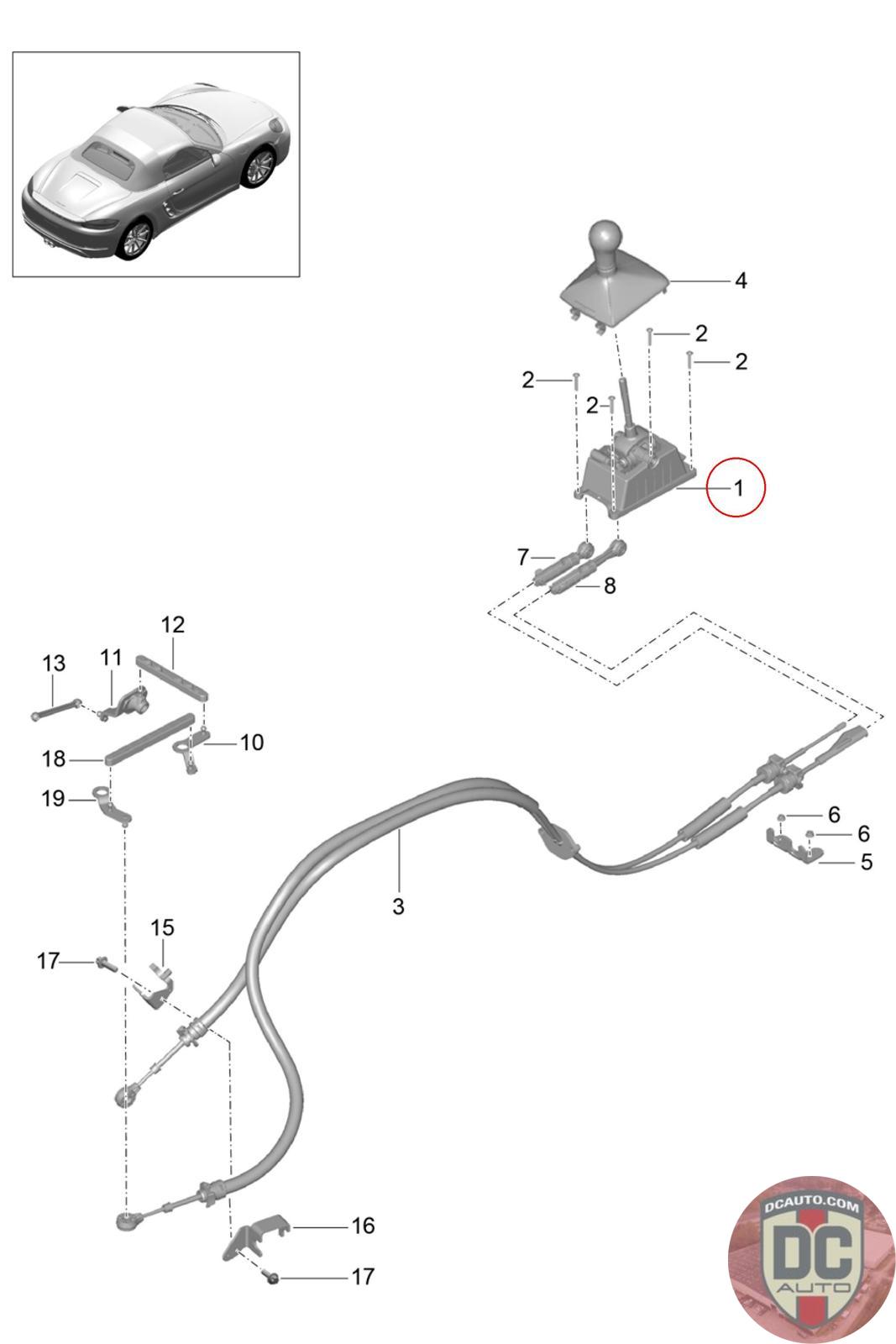 4
2
2
2
2
1
7
8
12
13
11
10
18
19
6
6
5
3
15
17
16
17
DCAUTO.COM
DC
AUTO