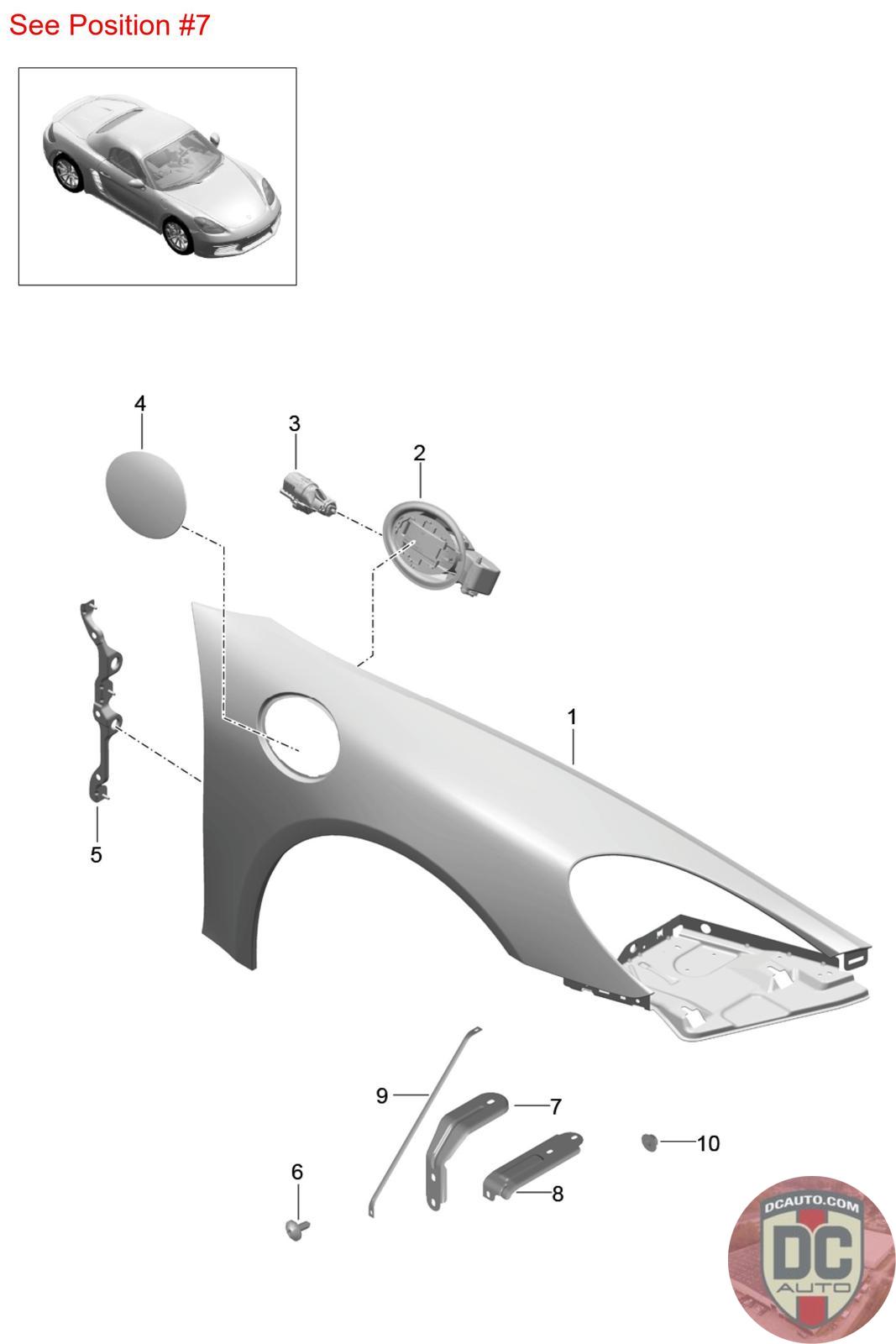 See Position #7

4
3
2
1
5
9
7
10
6
8

DCAUTO.COM
DC
AUTO