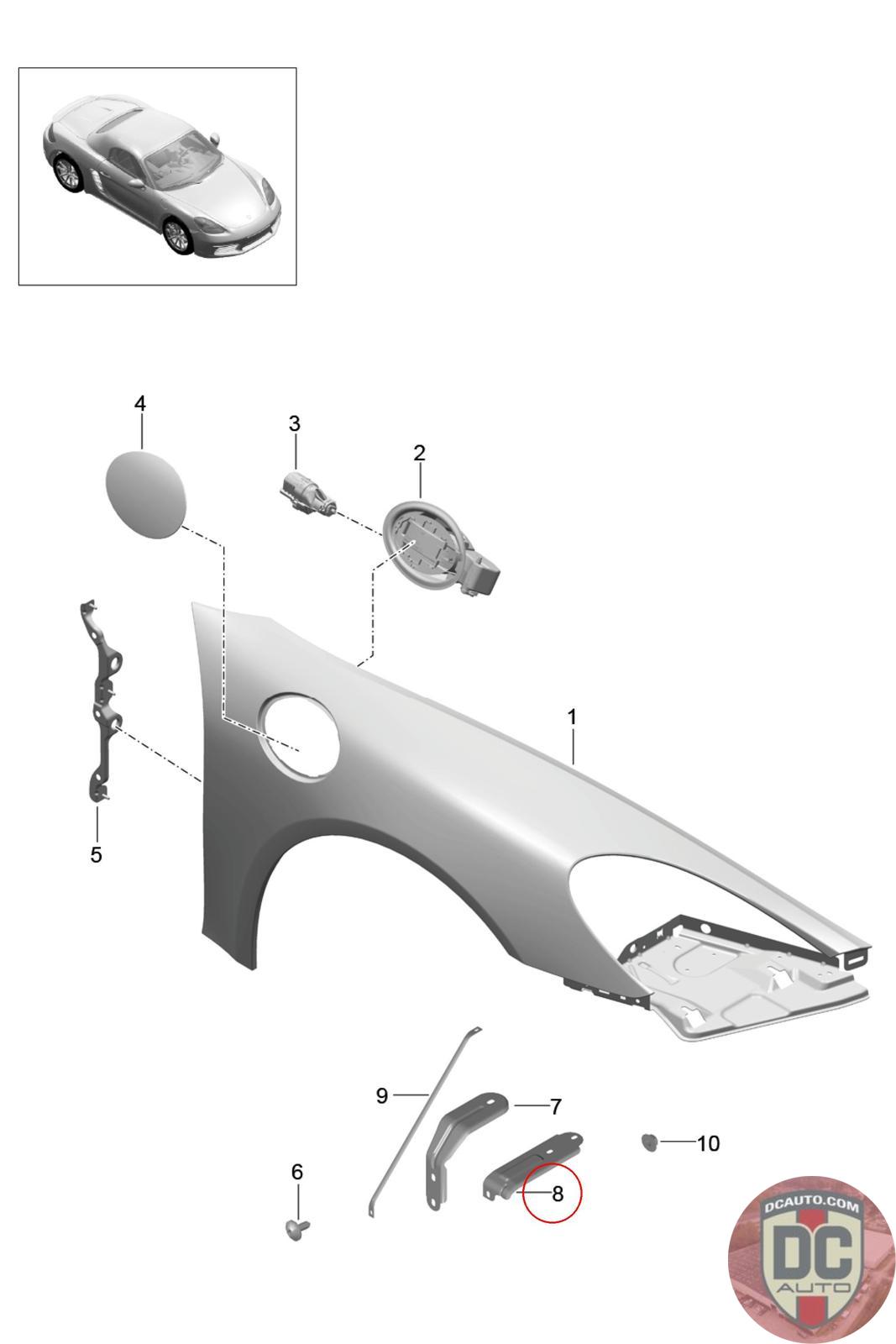 4
3
2
1
5
9
7
10
6
8
DCAUTO.COM
DC
AUTO