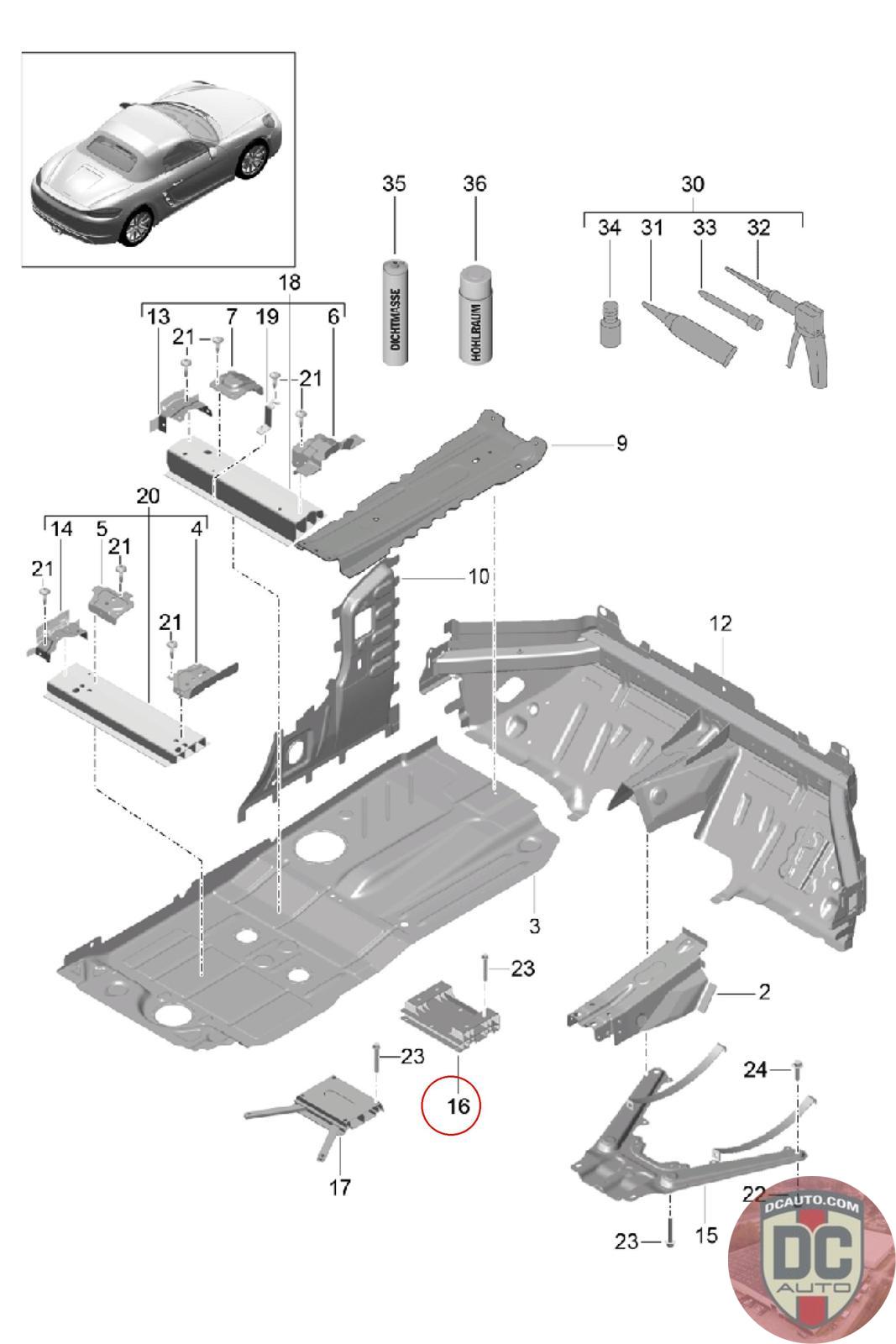 35
36
30
34
31
33
32
DICHTMASSE
HOHLRAUM
18
13
7
19
6
21
21
9
20
14
5
4
21
21
21
10
12
3
23
2
23
16
24
17
22
15
23
DCAUTO.COM
DC
AUTO