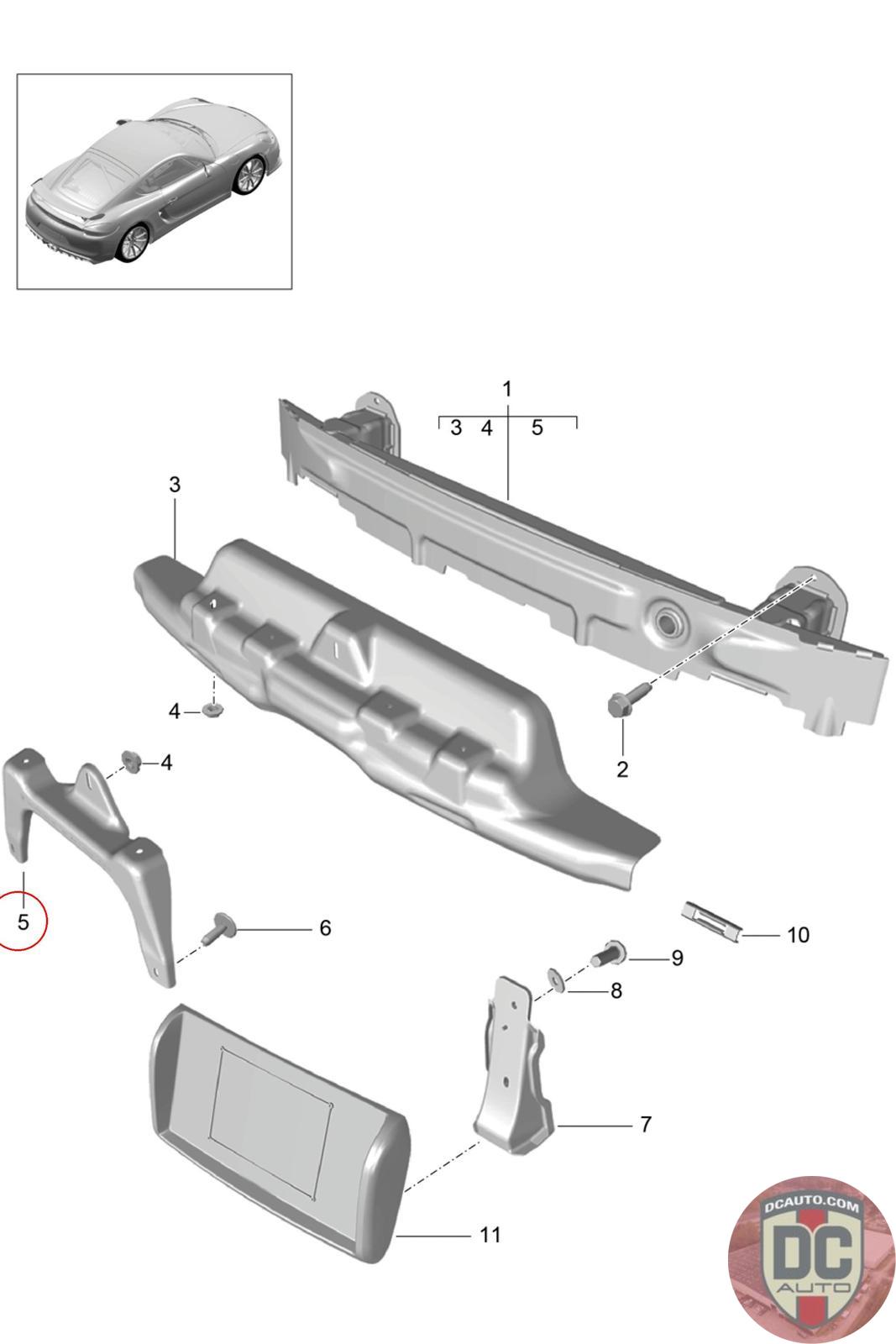 1
3 4 5
3
4
4
2
5
6
10
9
8
7
11
DCAUTO.COM
DC
AUTO