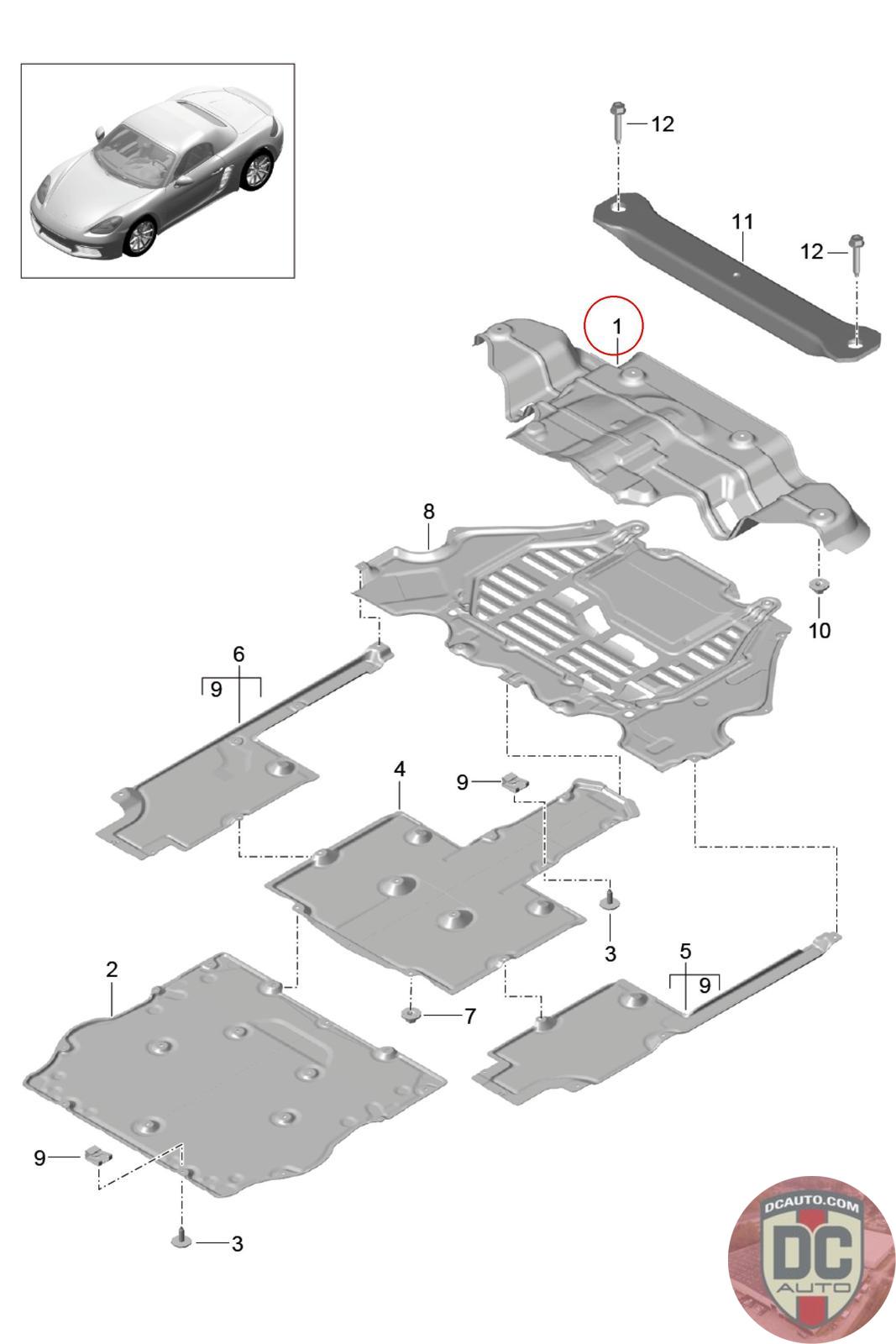 12
11
12
1
8
10
6
9
4
9
3
5
9
2
7
9
3
DCAUTO.COM
DC
AUTO