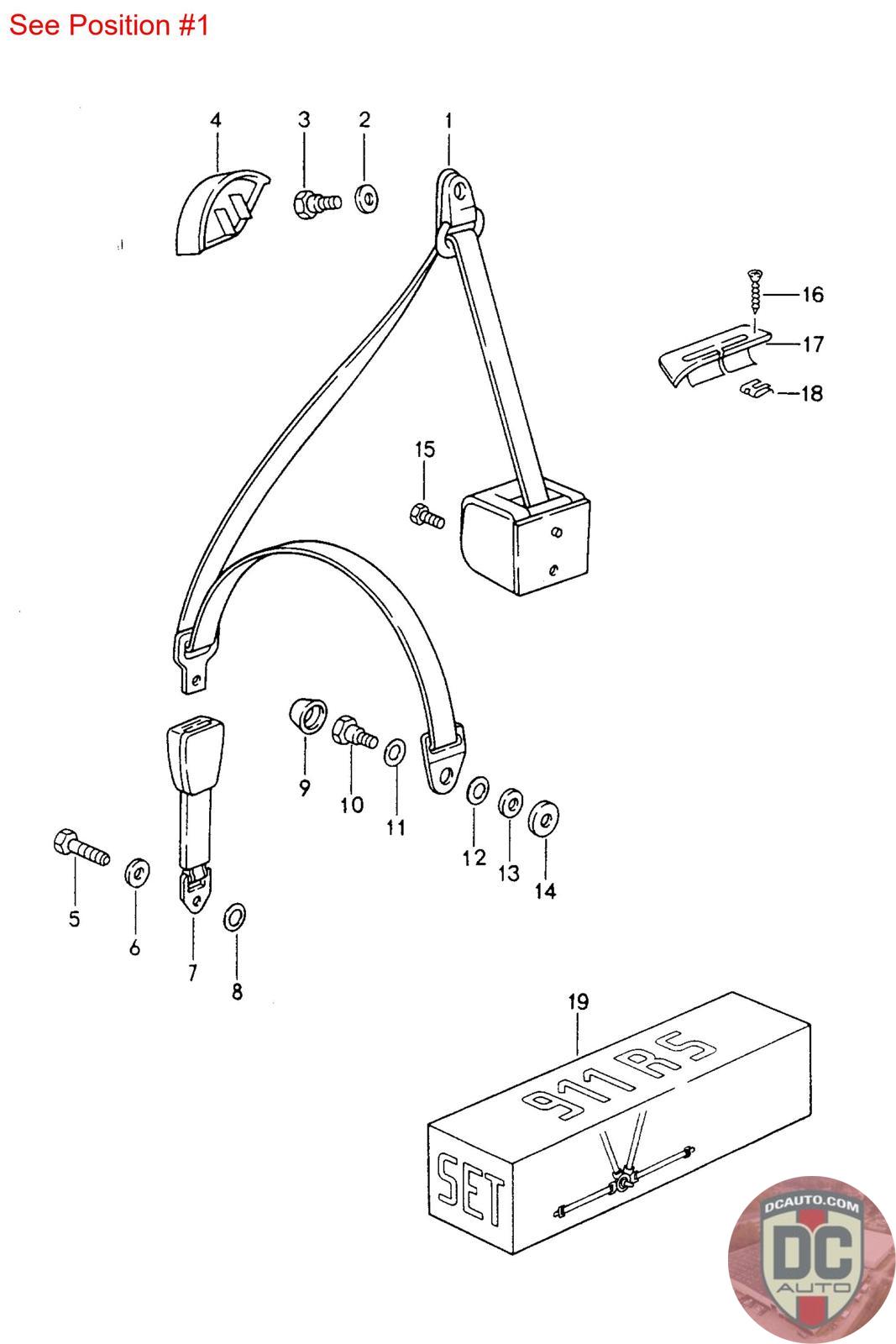 See Position #1

4
3
2
1
16
17
18
15
9
10
11
12
13
14
5
6
7
8
19
911 RS
SET

DCAUTO.COM
DC
AUTO