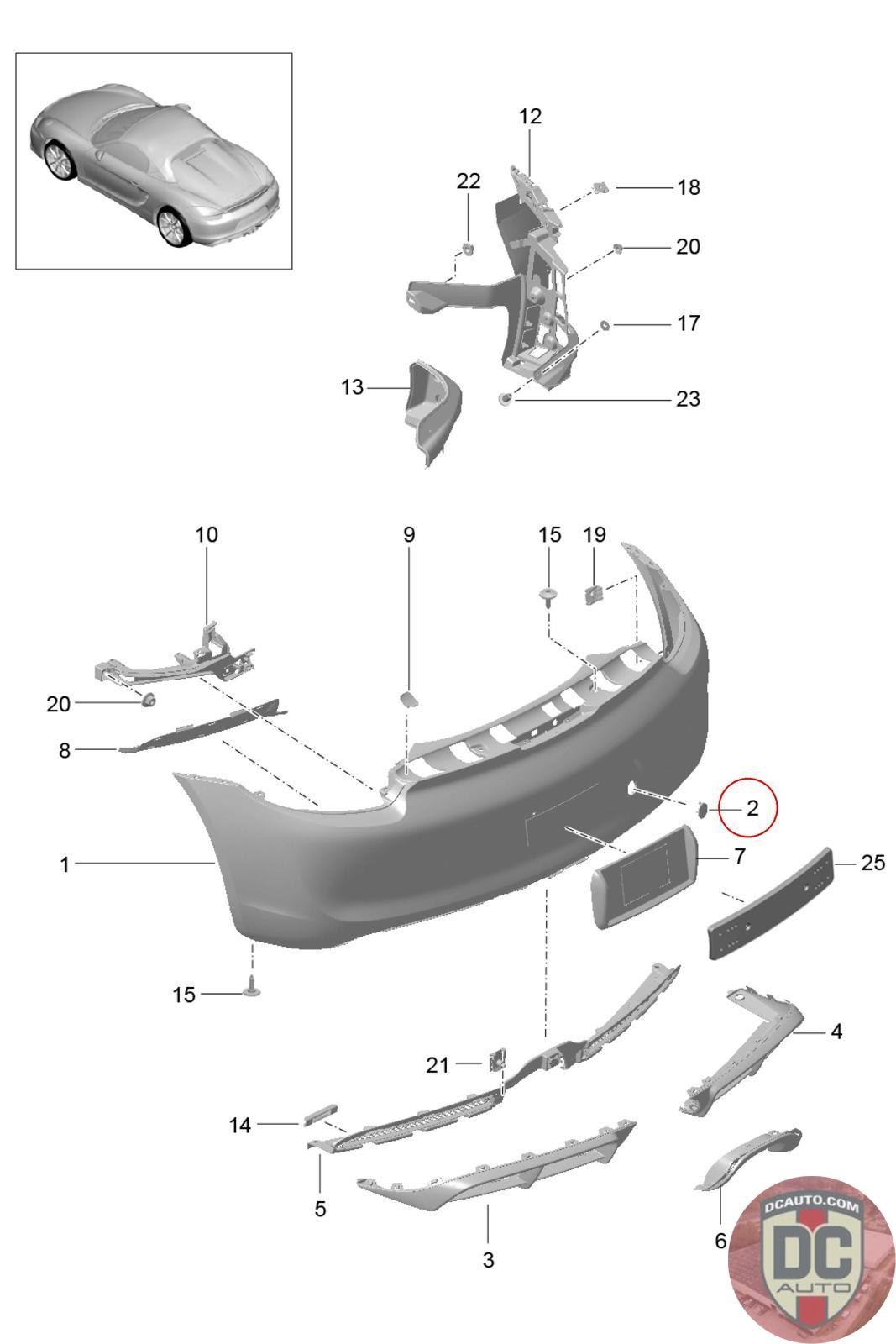 12
22
18
20
17
13
23
10
9
15
19
20
8
2
1
7
25
15
4
21
14
5
3
6
DCAUTO.COM
DC
AUTO