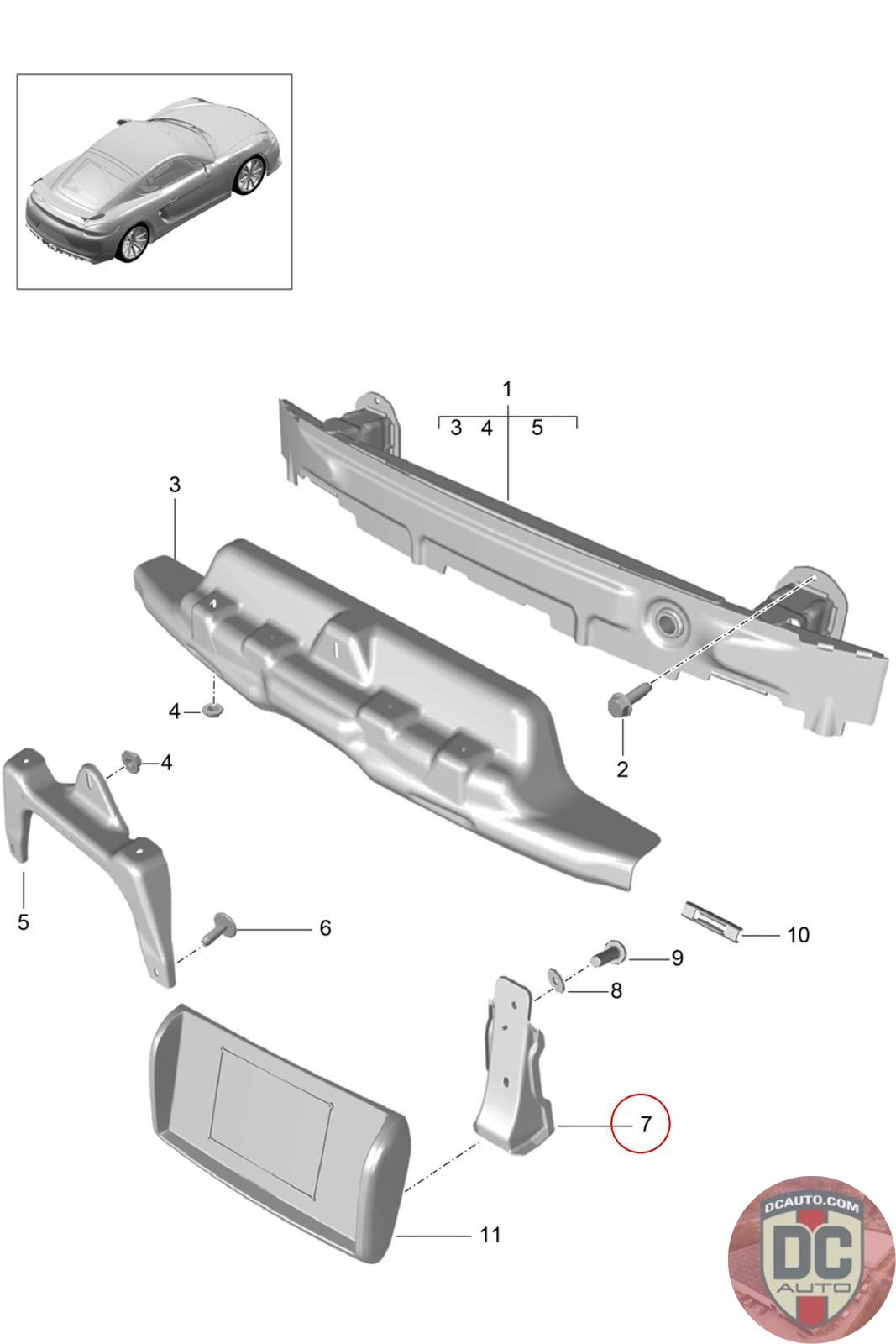 1
3 4 5
3
4
4
2
5
6
10
9
8
7
11
DCAUTO.COM
DC
AUTO