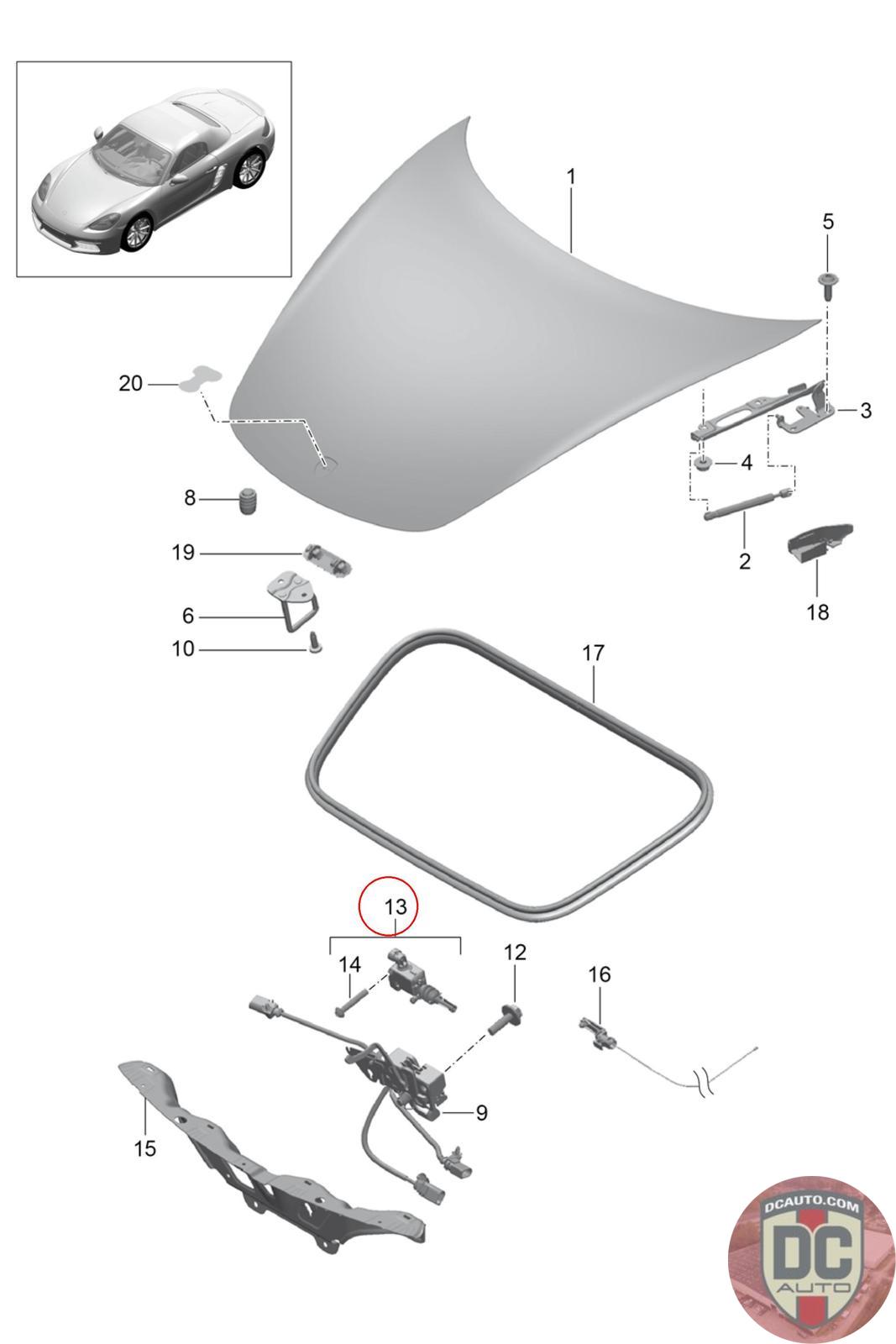 1
5
20
3
4
8
2
19
18
6
10
17
13
14
12
16
9
15
DCAUTO.COM
DC
AUTO