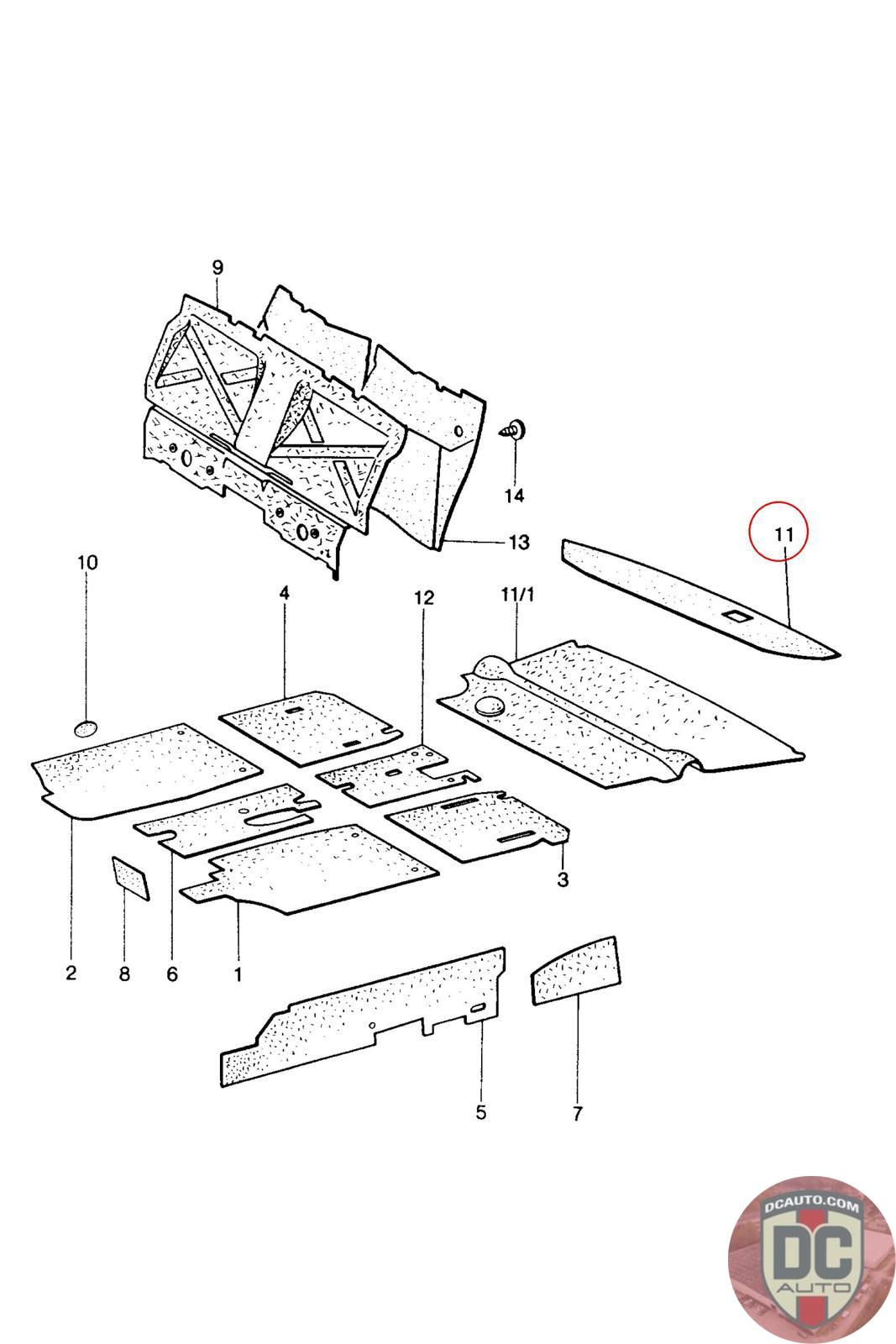 9

14

13

11

10

4

12

11/1

3

2

8

6

1

5

7

DCAUTO.COM
DC
AUTO