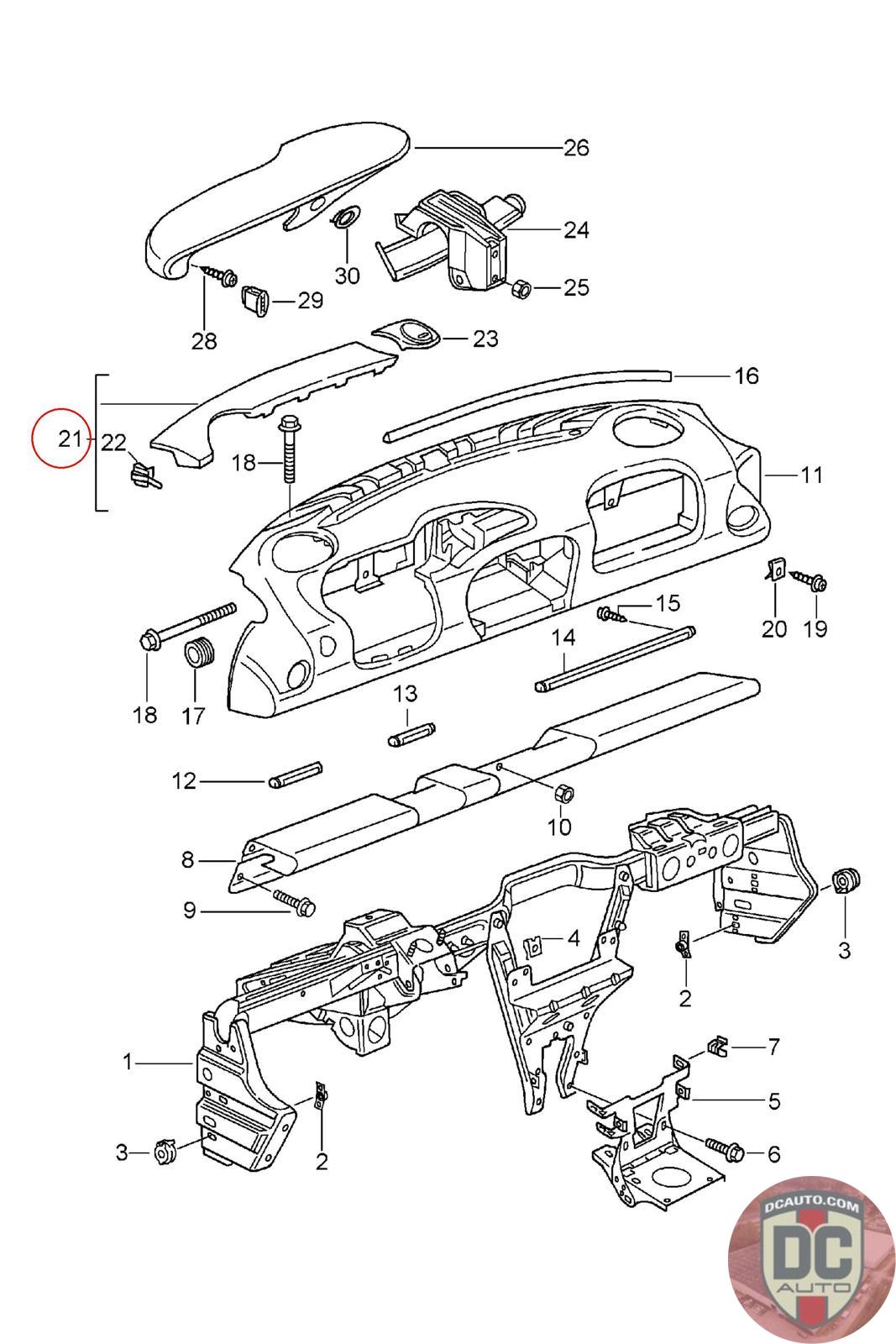 26
24
30
25
29
28
23
16
21
22
18
11
15
20
19
14
18
17
13
12
10
8
9
4
3
2
1
7
5
3
2
6
DCAUTO.COM
DC
AUTO