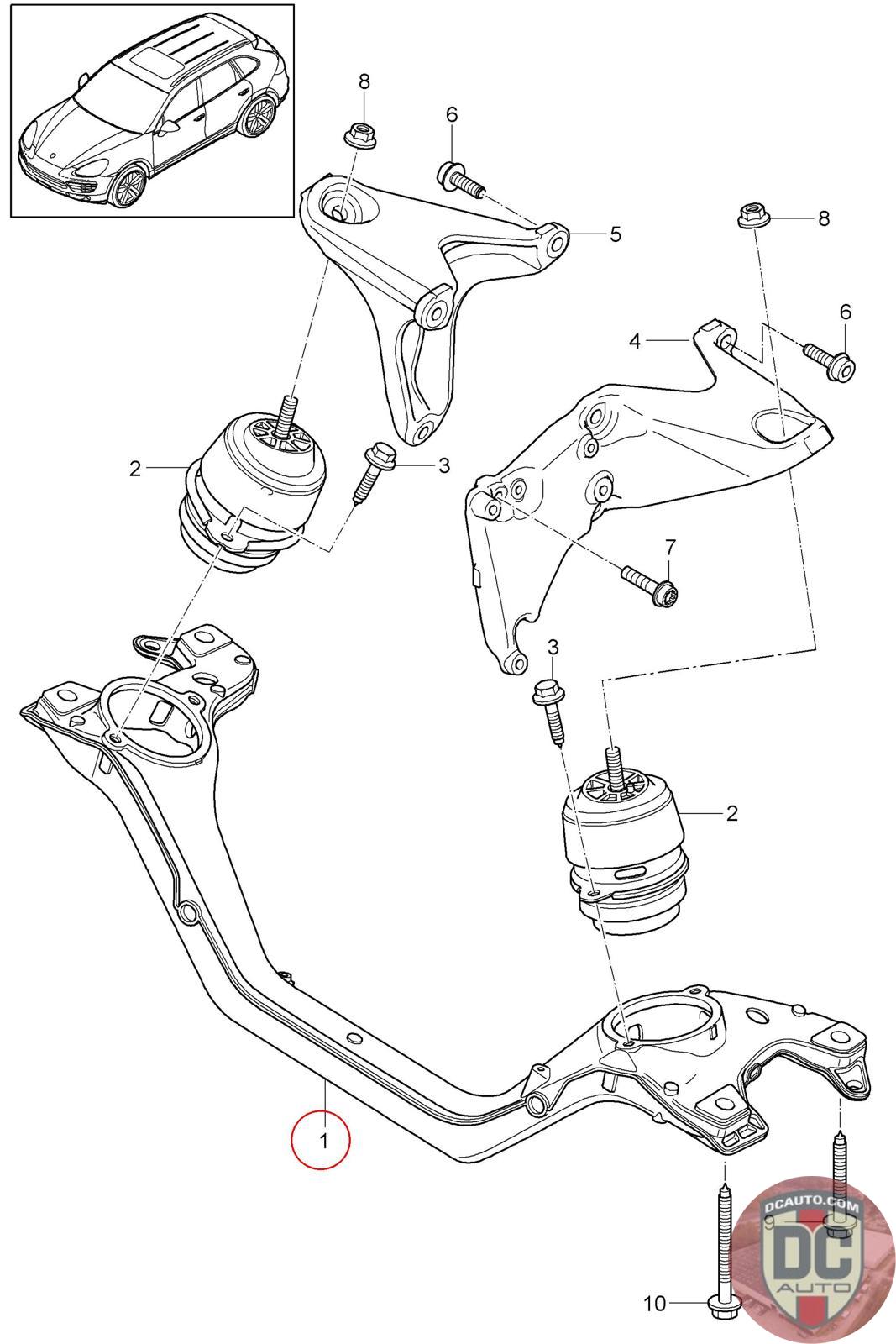 8
6
5
8
6
4
2
3
7
3
2
1
9
10
DCAUTO.COM
DC
AUTO