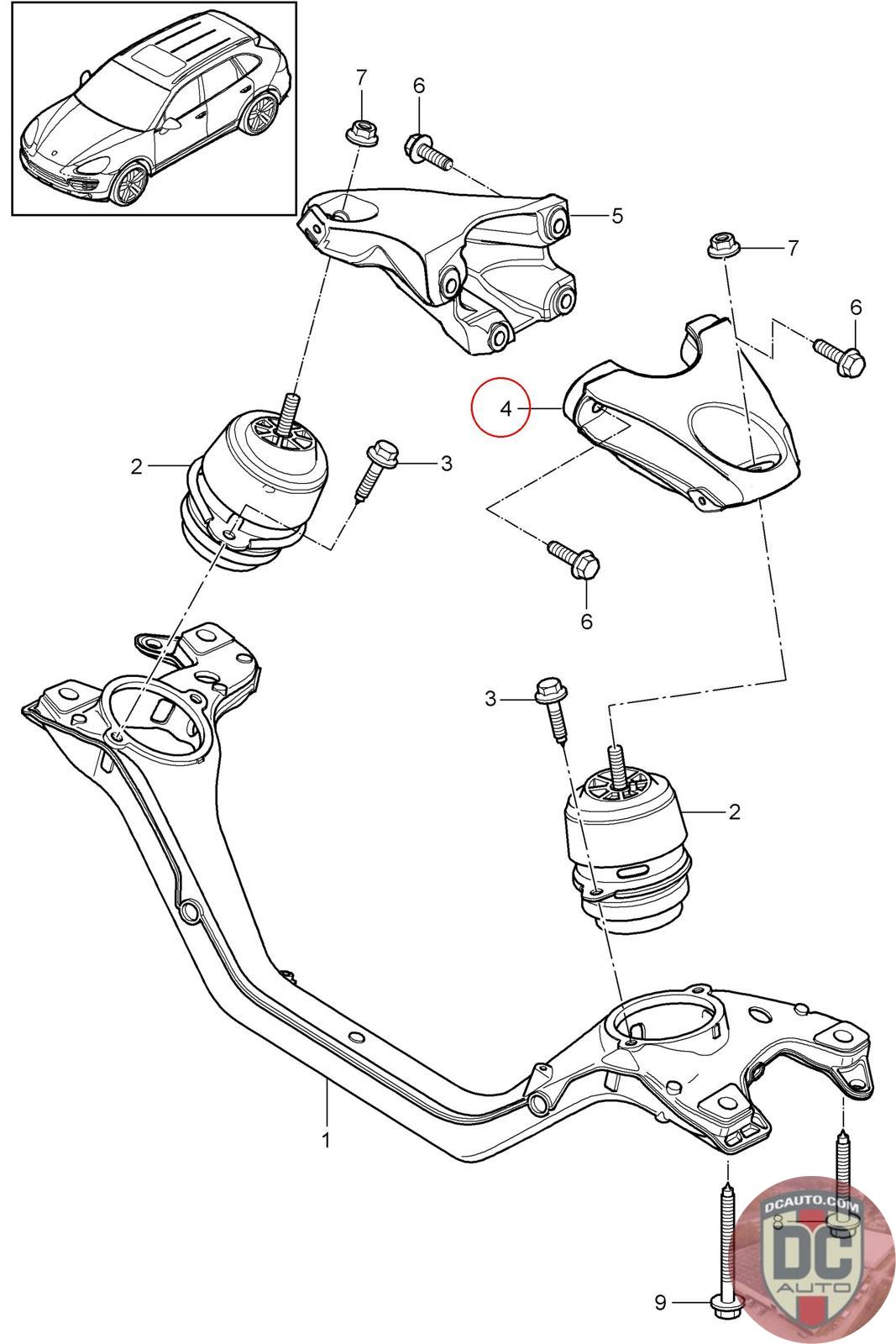 7
6
5
7
6
4
2
3
6
3
2
1
DCAUTO.COM
8
DC
AUTO
9