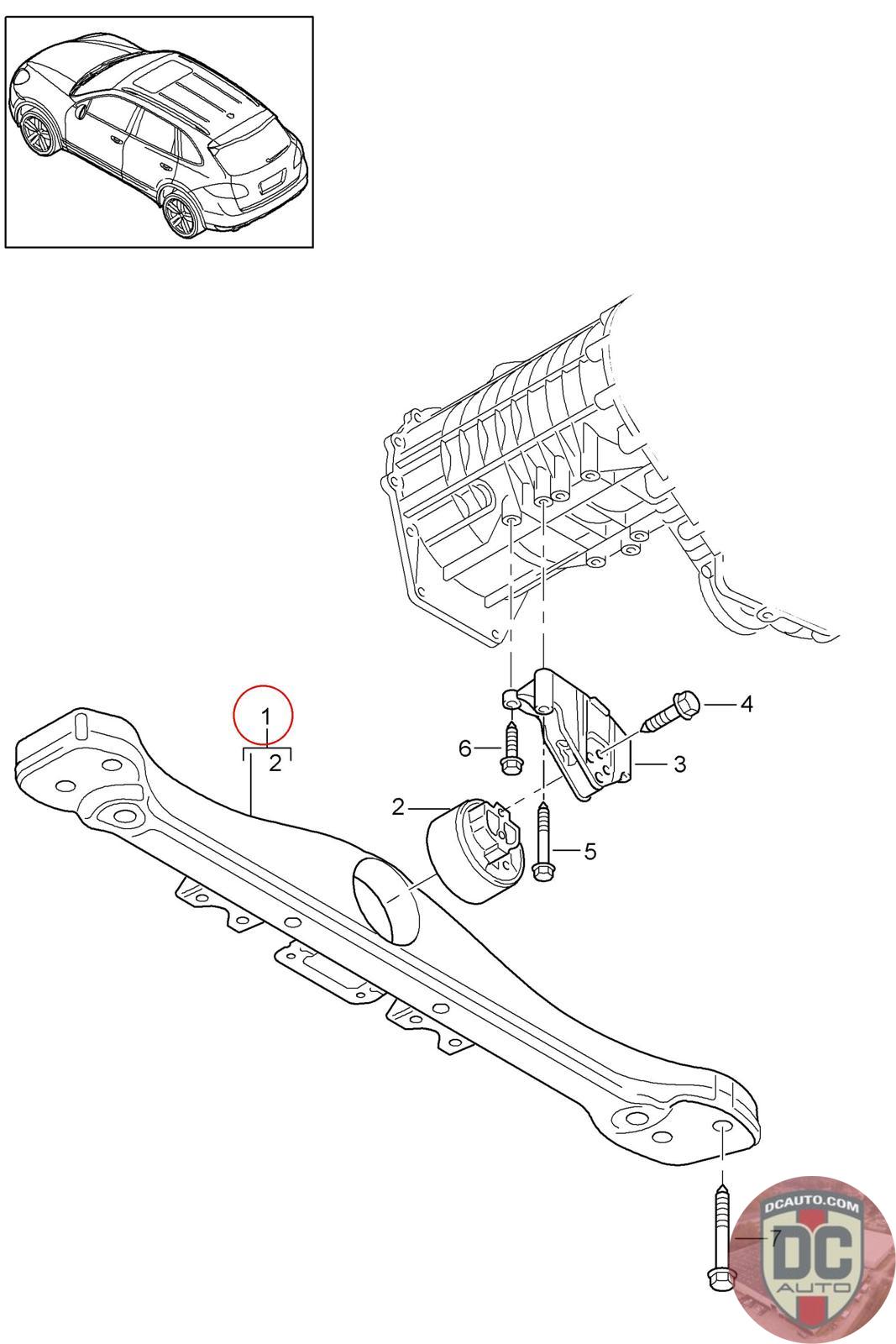 1
2
4
6
3
2
5
7
DCAUTO.COM
DC
AUTO