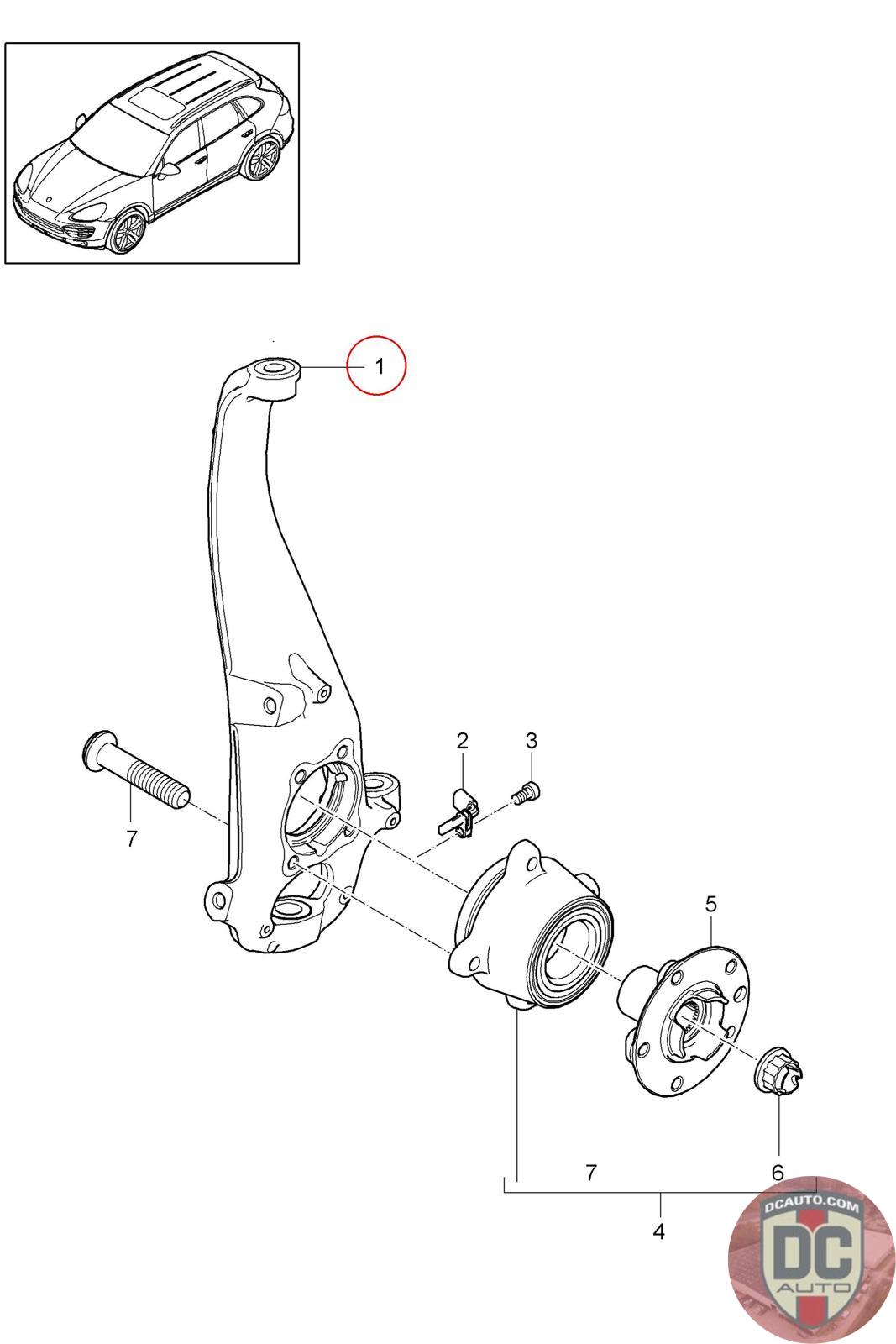 1

2

3

7

5

7

6

4

DCAUTO.COM
DC
AUTO