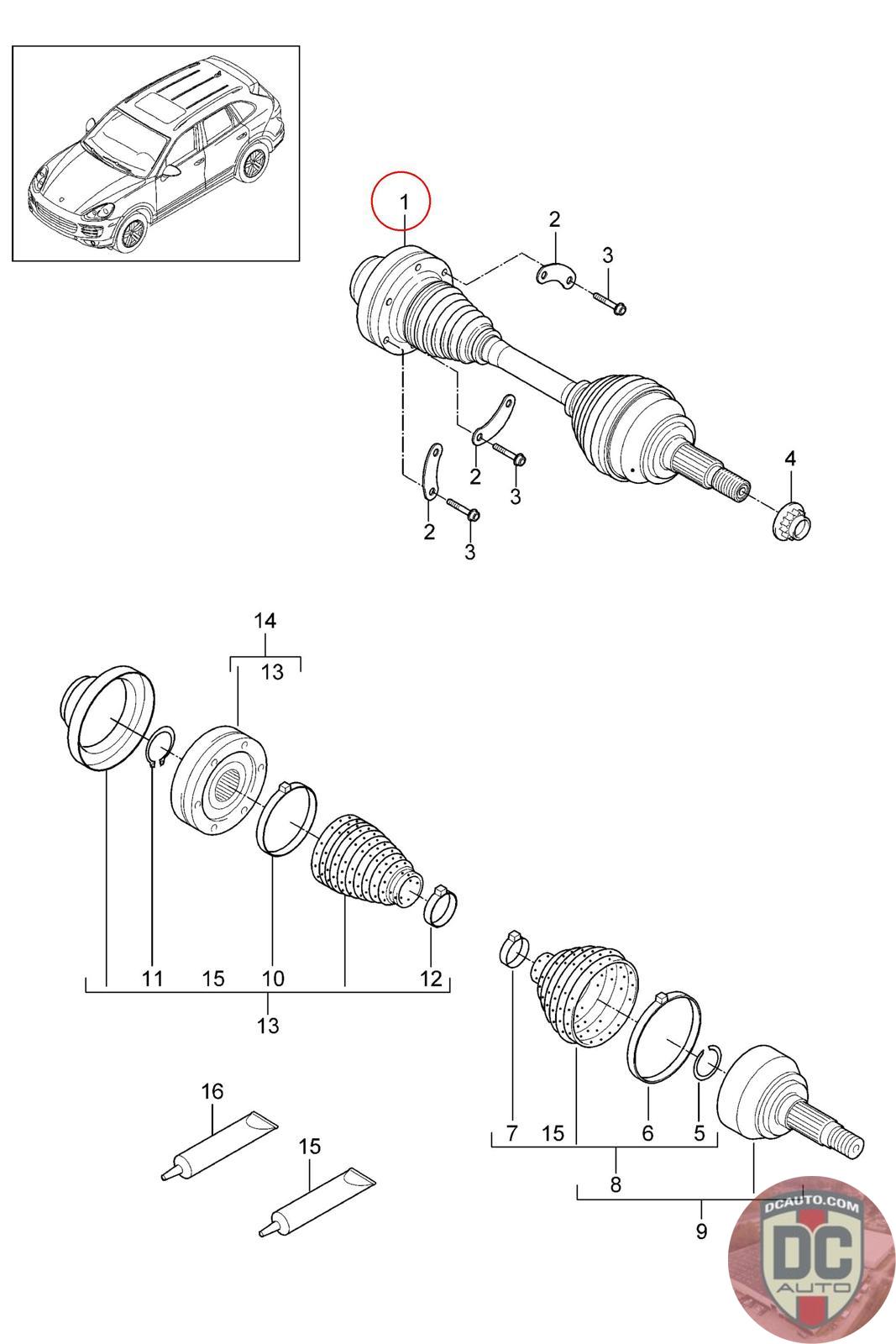 1
2
3
2
3
2
3
4
14
13
11
15
10
12
13
16
15
7
15
6
5
8
9
DCAUTO.COM
DC
AUTO