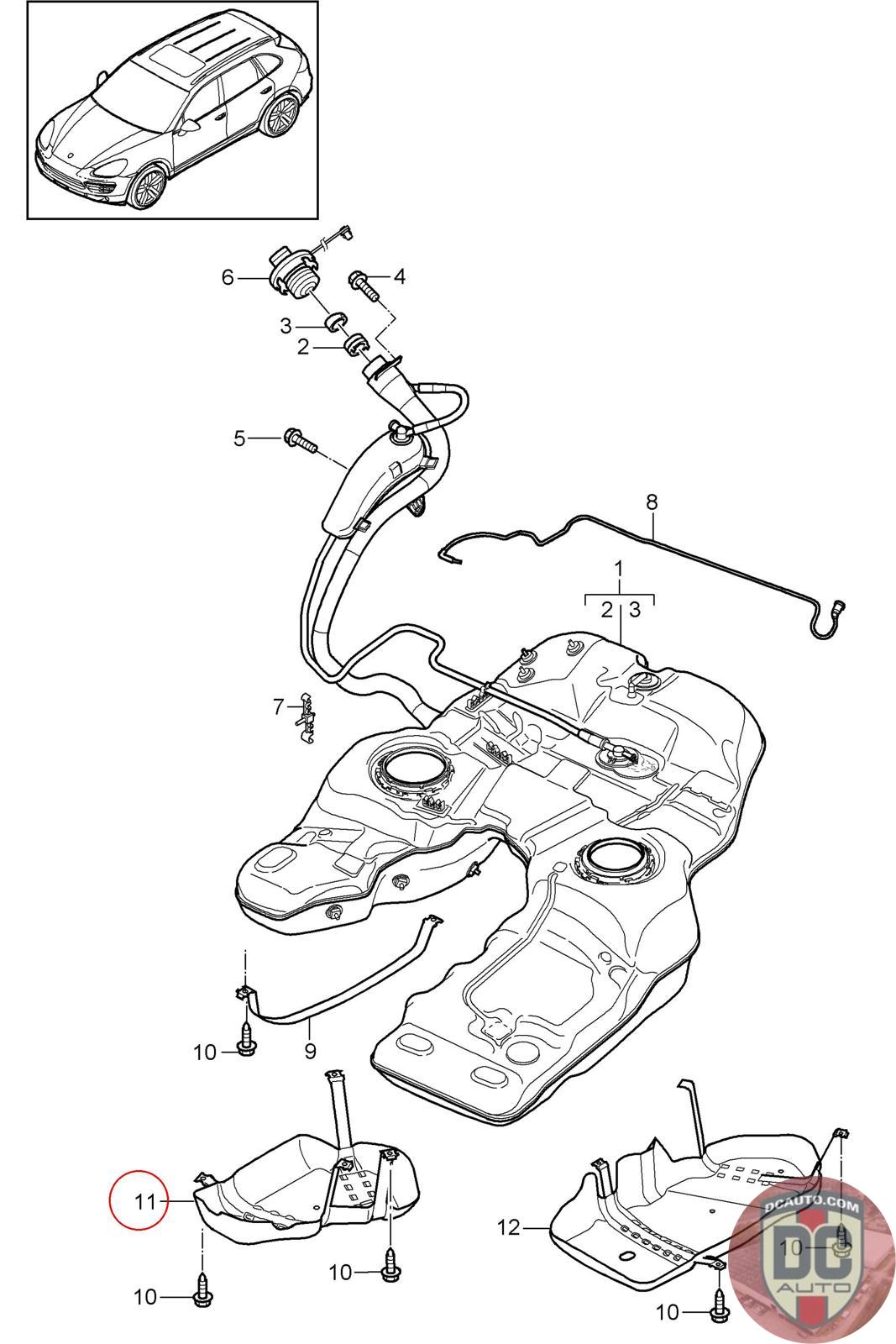 6
4
3
2
5
8
1
2 3
7
9
10
11
10
10
12
10
10
DCAUTO.COM
DC
AUTO