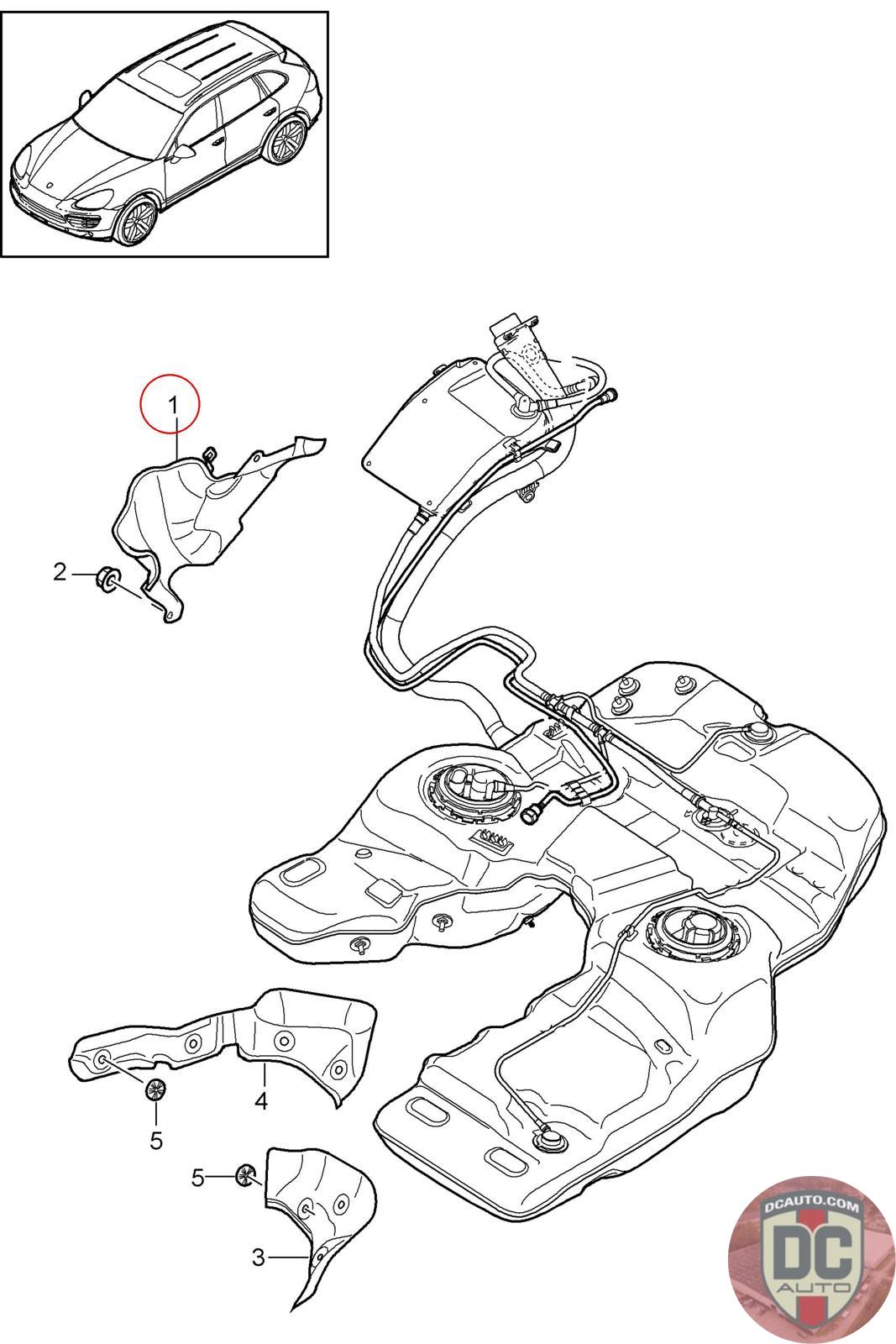 1

2

4

5

5

3

DCAUTO.COM
DC
AUTO