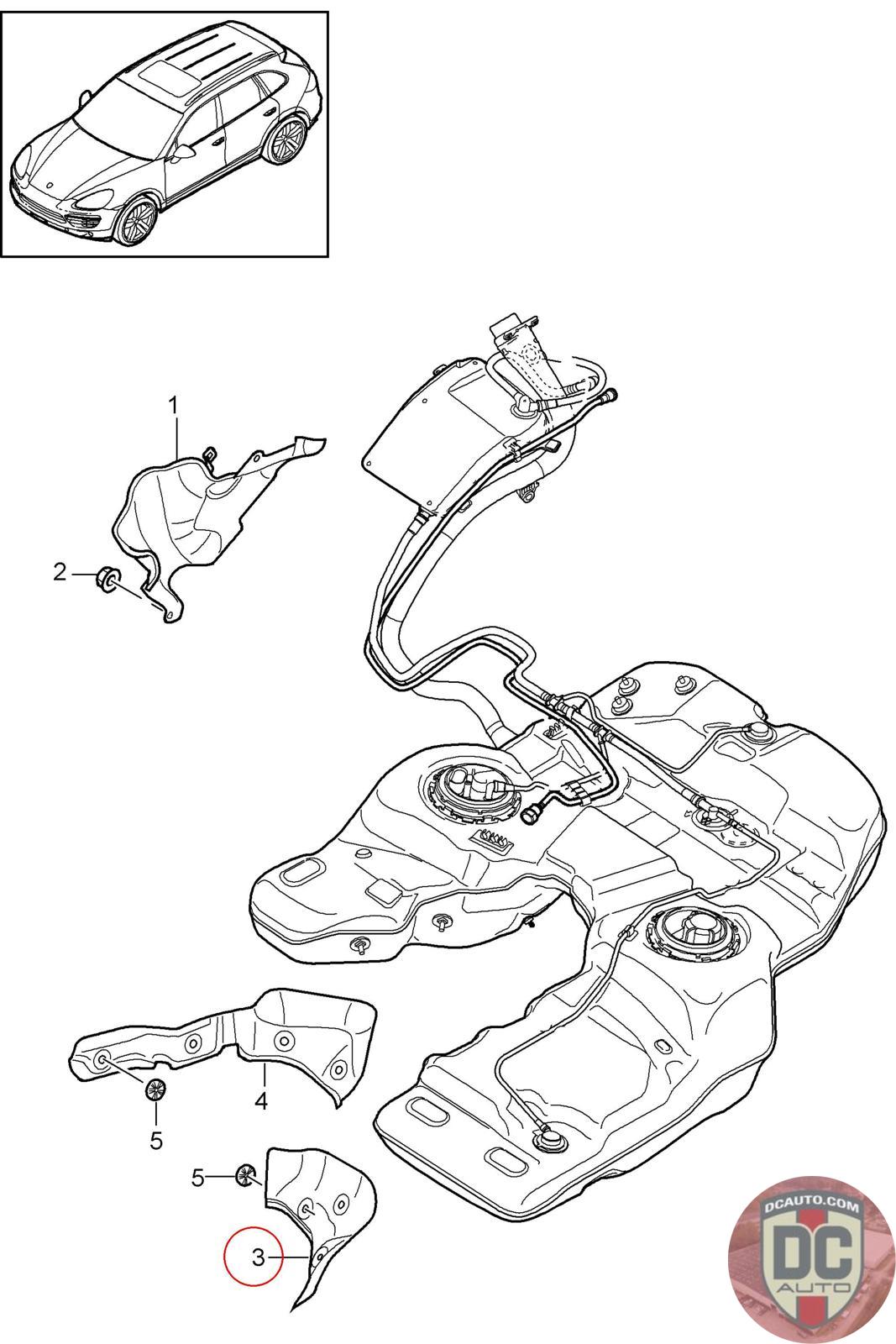 1
2
4
5
5
3
DCAUTO.COM
DC
AUTO