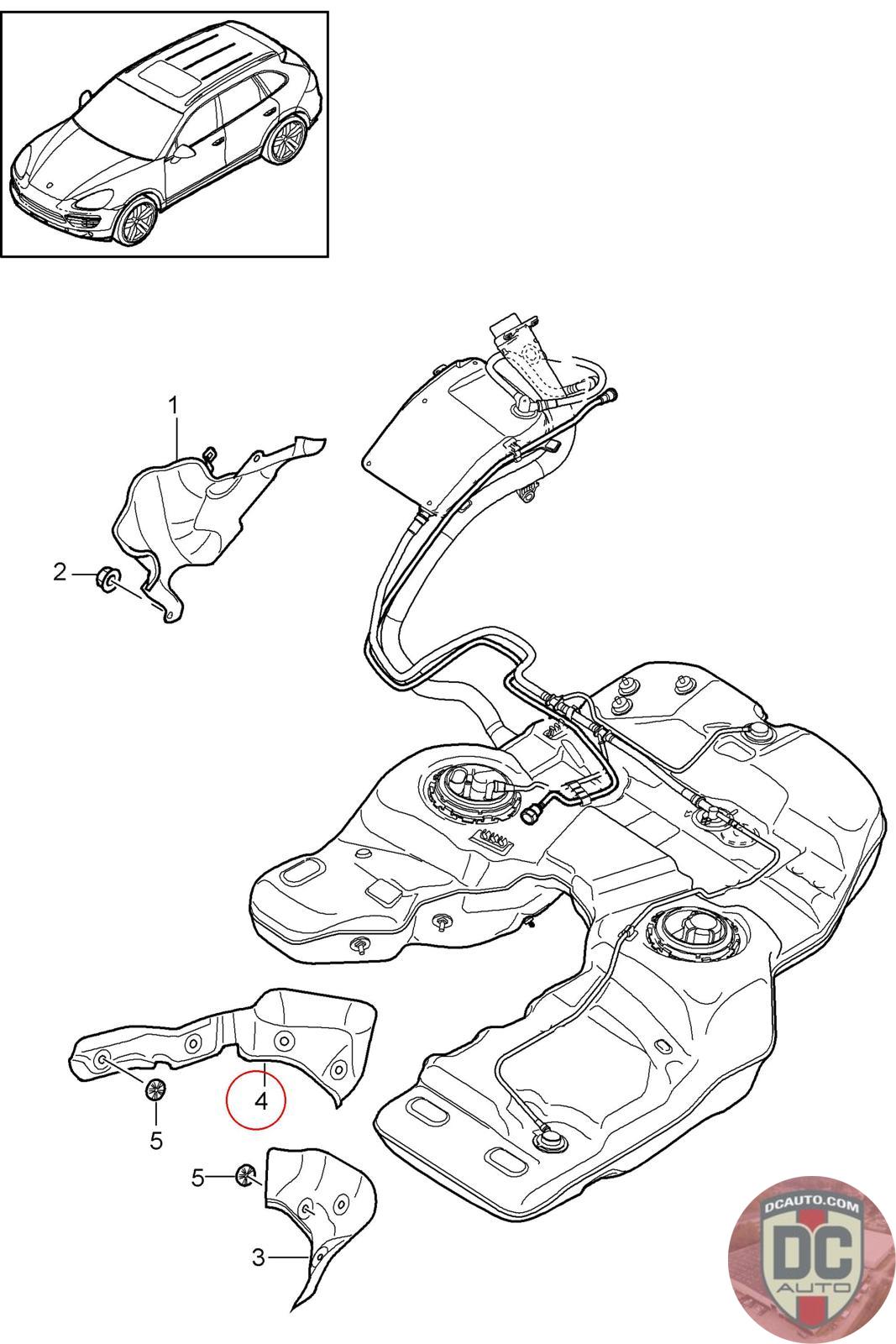 1

2

4

5

5

3

DCAUTO.COM
DC
AUTO