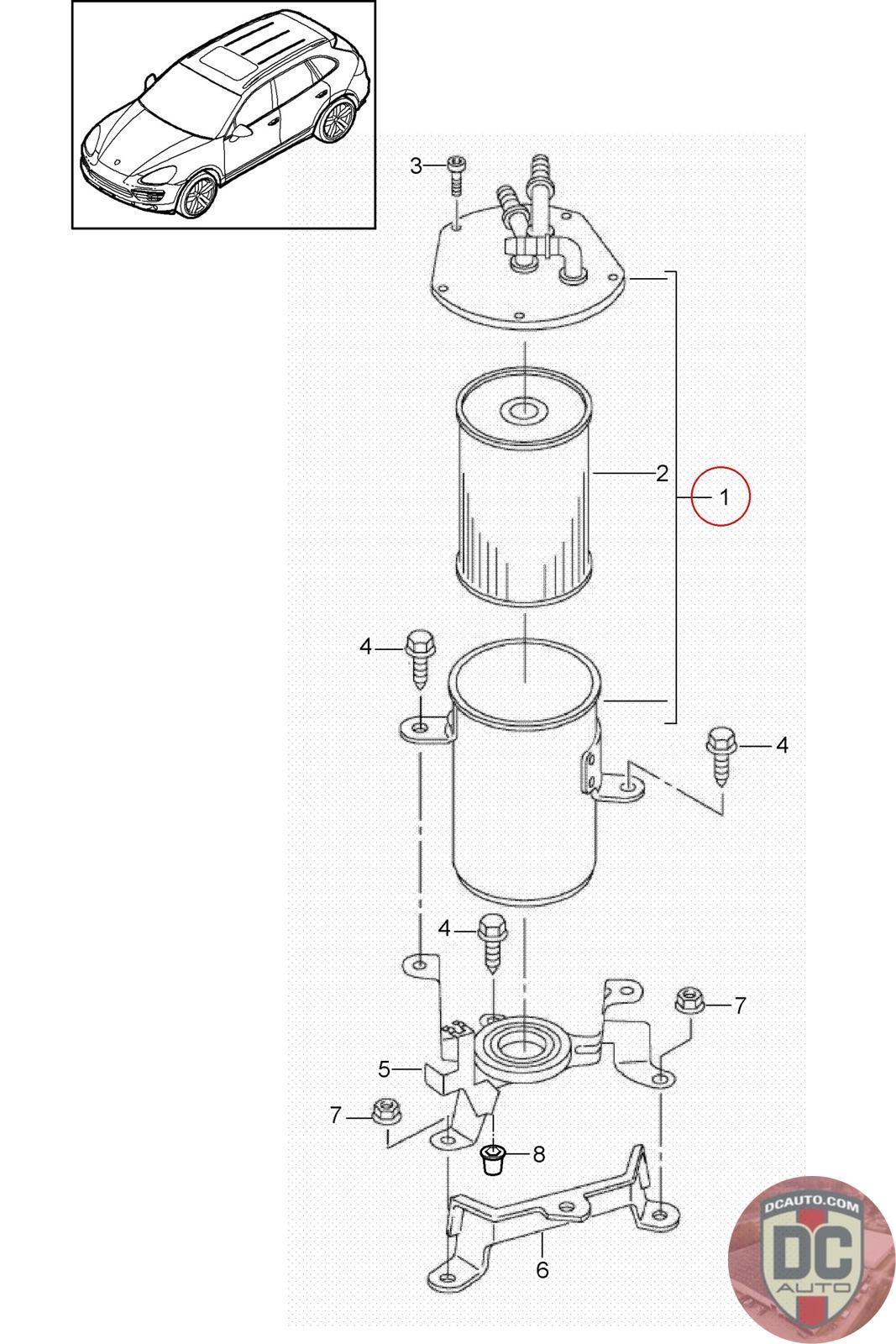 3
2
1
4
4
4
7
5
7
8
6
DCAUTO.COM
DC
AUTO