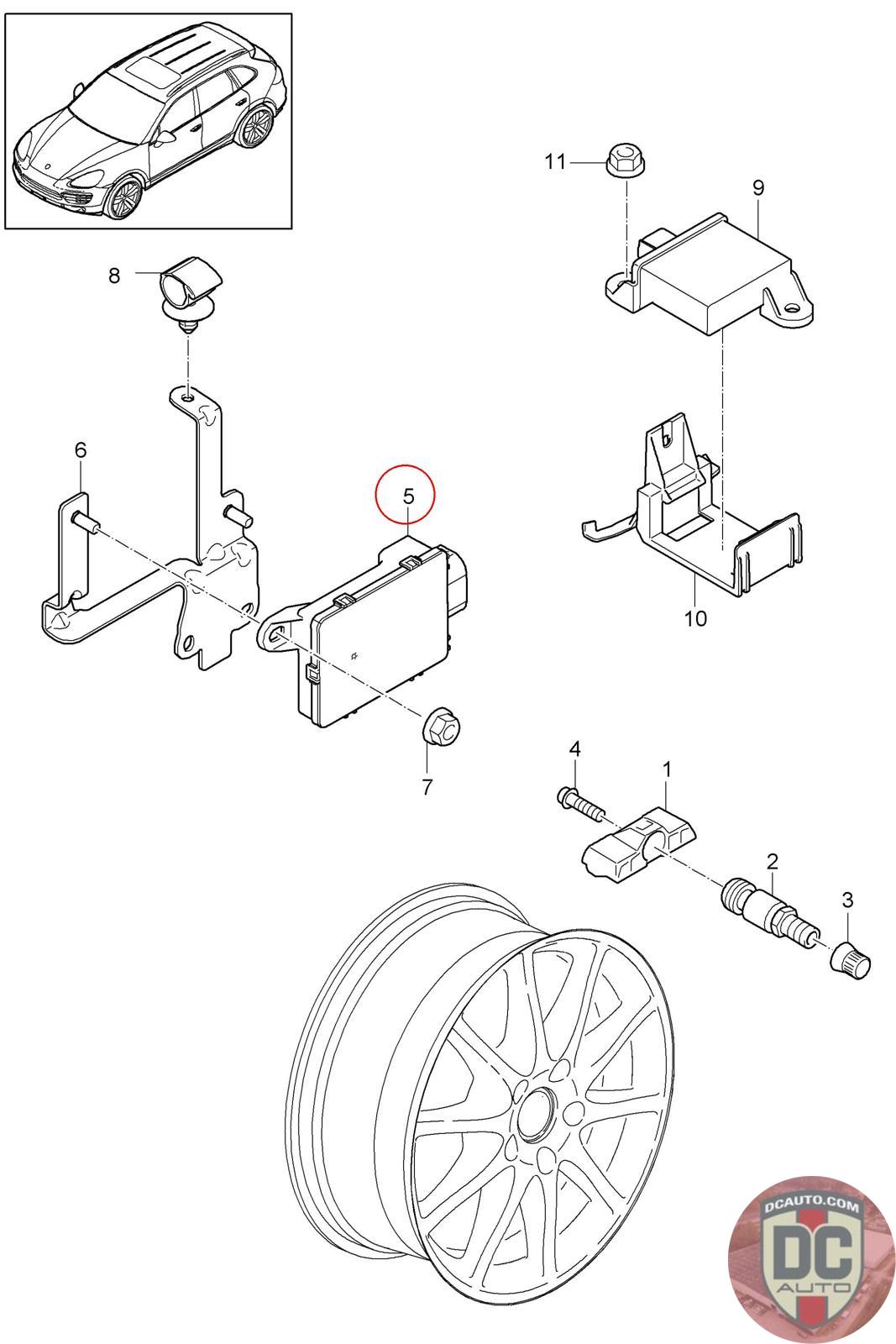 11
9
8
6
5
10
7
4
1
2
3
DCAUTO.COM
DC
AUTO