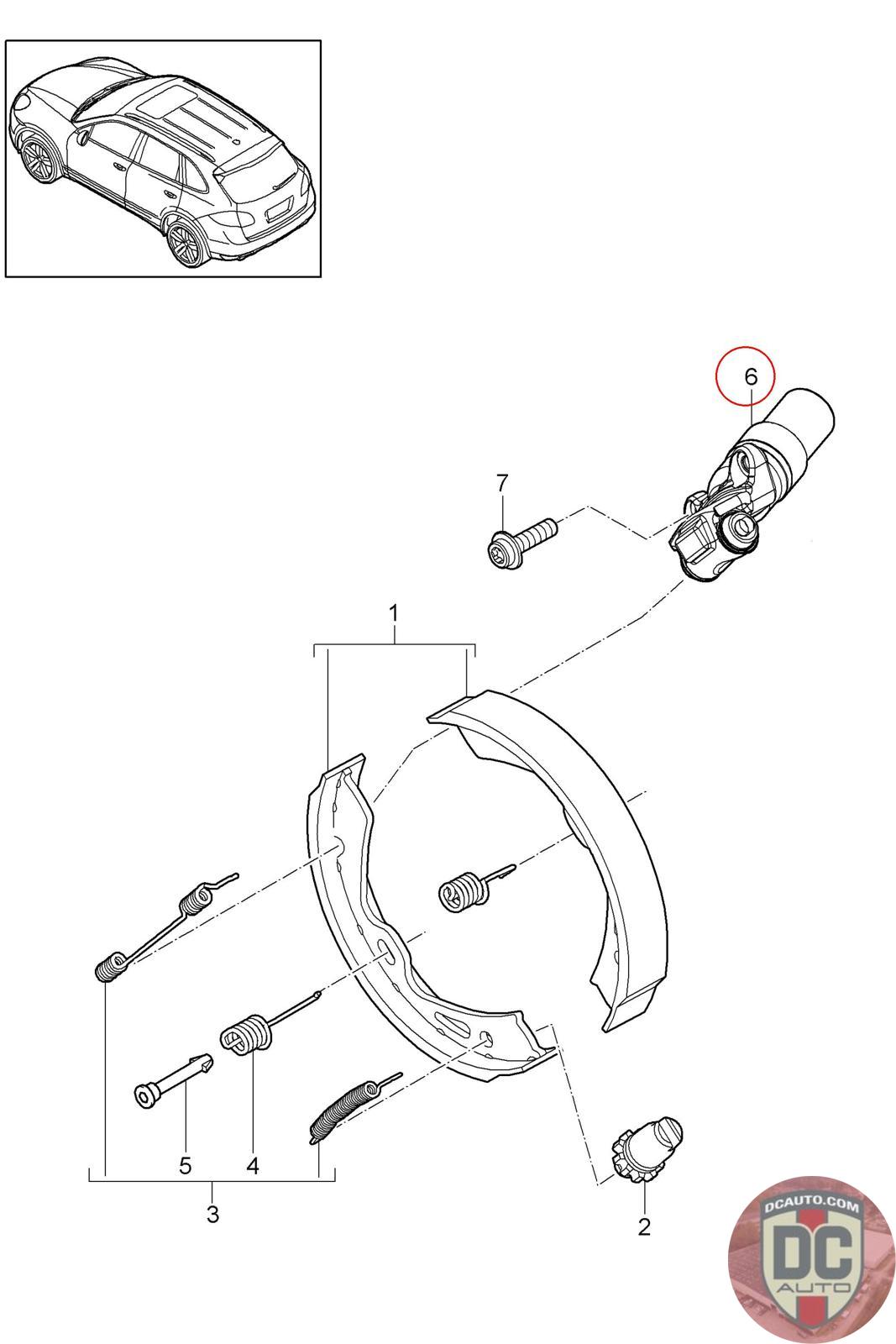 6
7
1
5
4
3
2
DCAUTO.COM
DC
AUTO