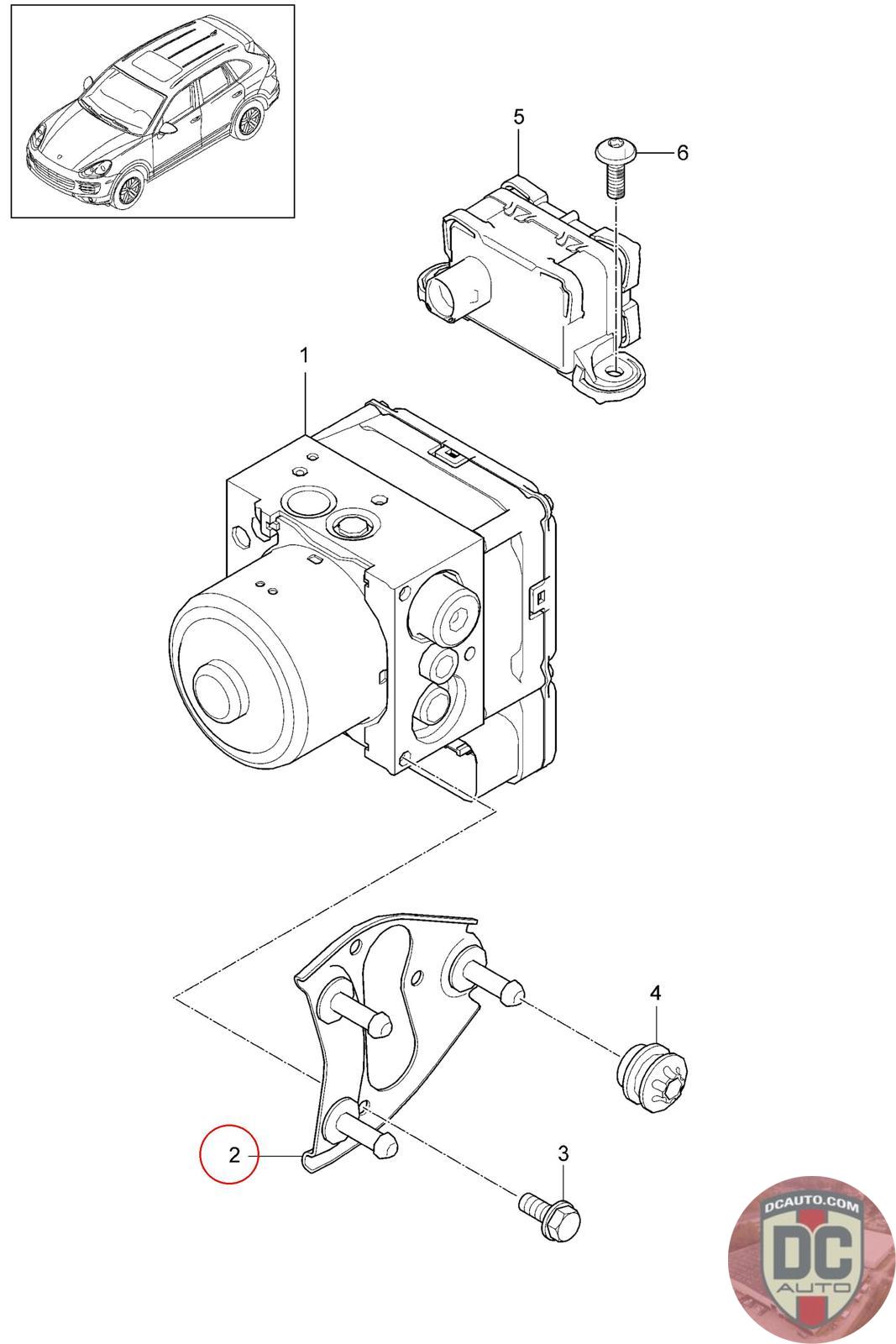 5
6
1
4
2
3
DCAUTO.COM
DC
AUTO