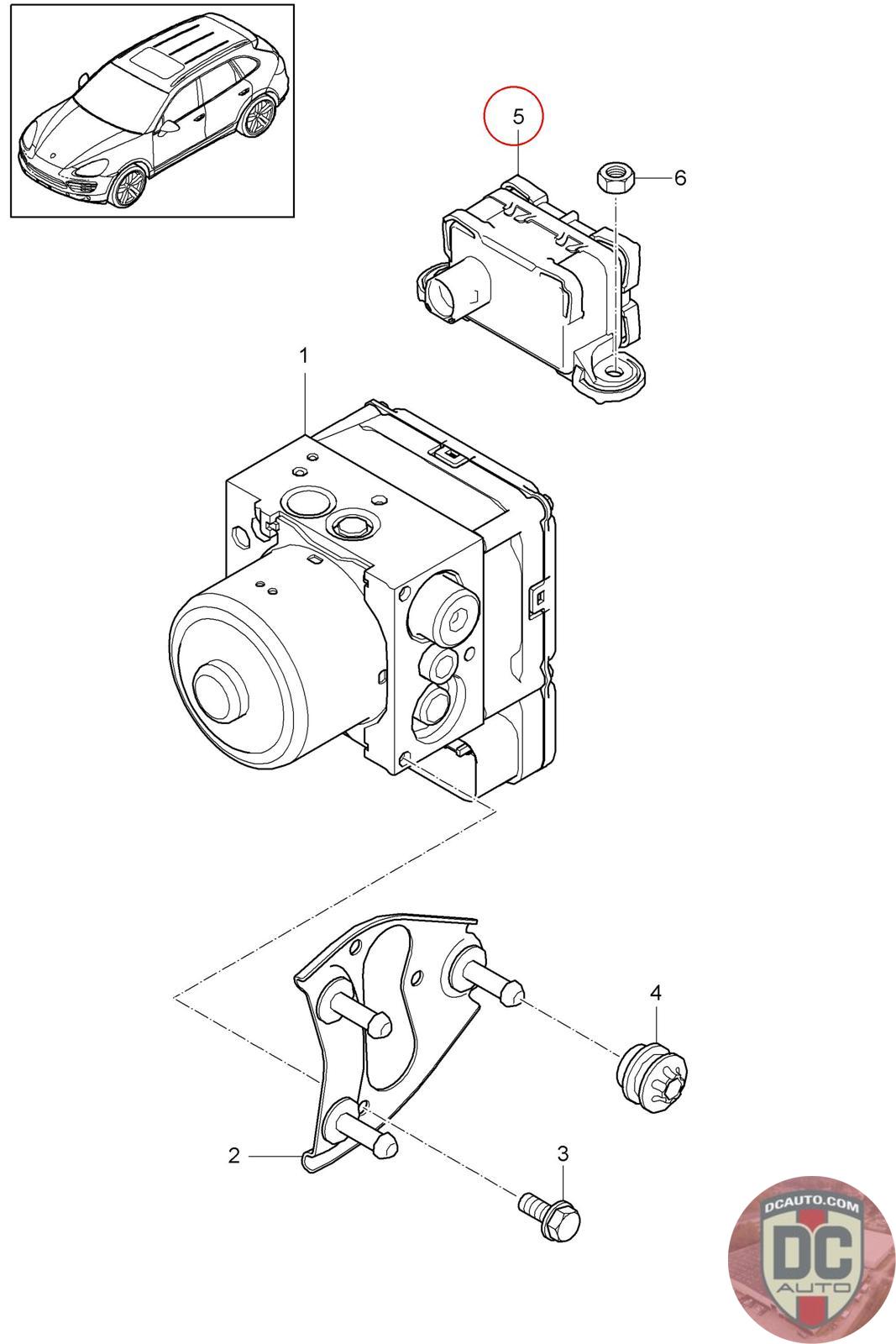 5
6
1
4
2
3
DCAUTO.COM
DC
AUTO