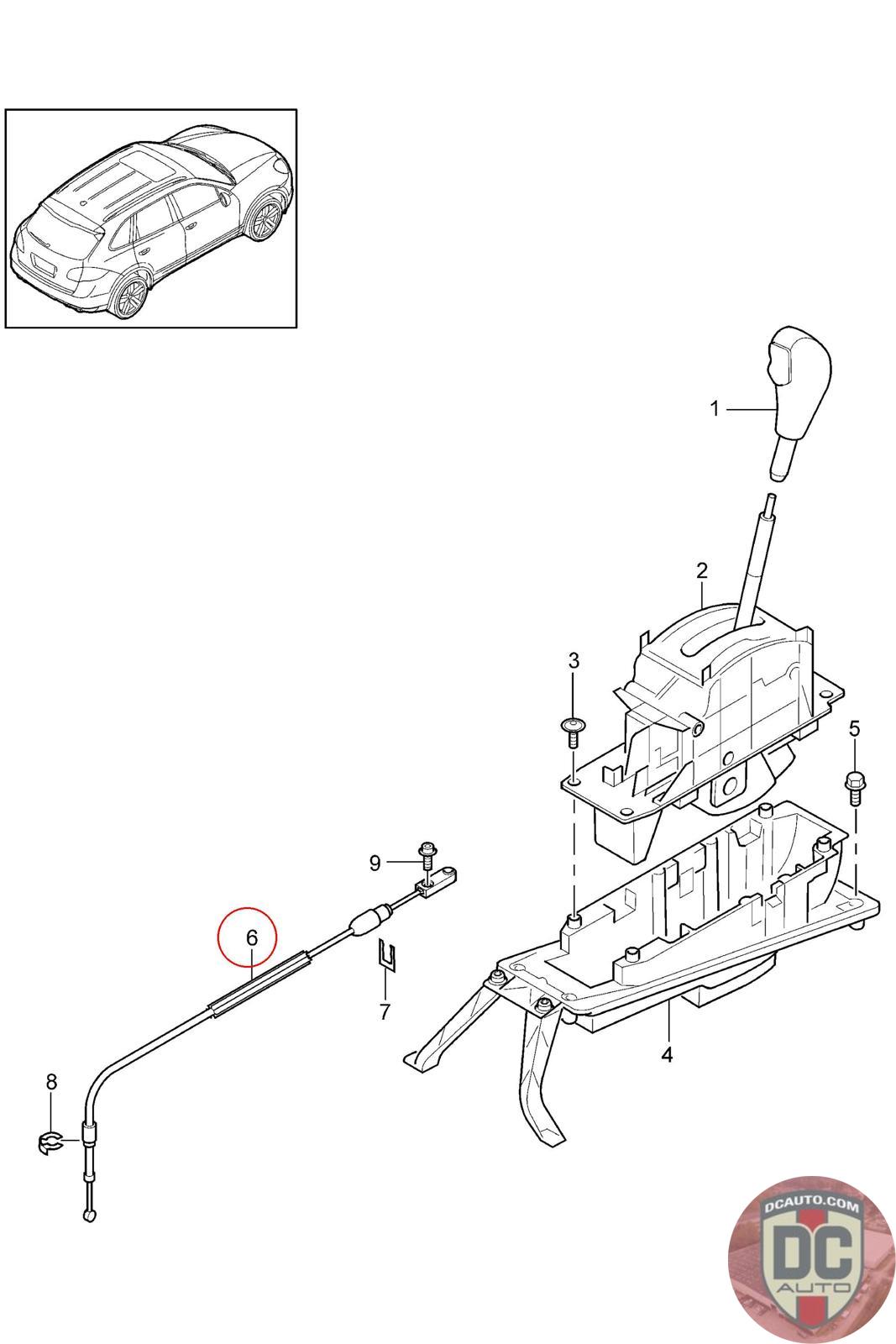 1
2
3
5
9
6
7
4
8
DCAUTO.COM
DC
AUTO