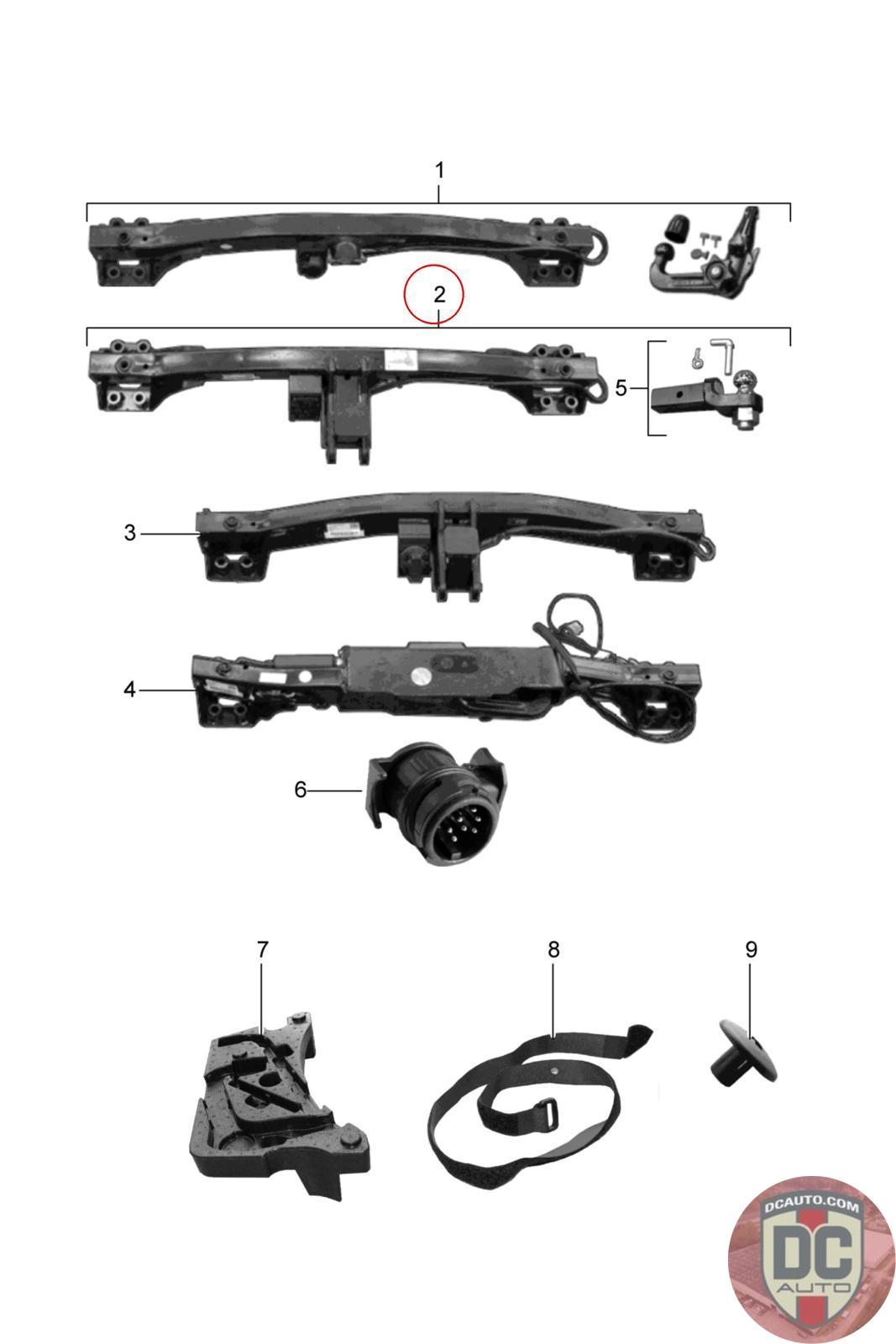 1
2
5
3
4
6
7
8
9
DCAUTO.COM
DC
AUTO