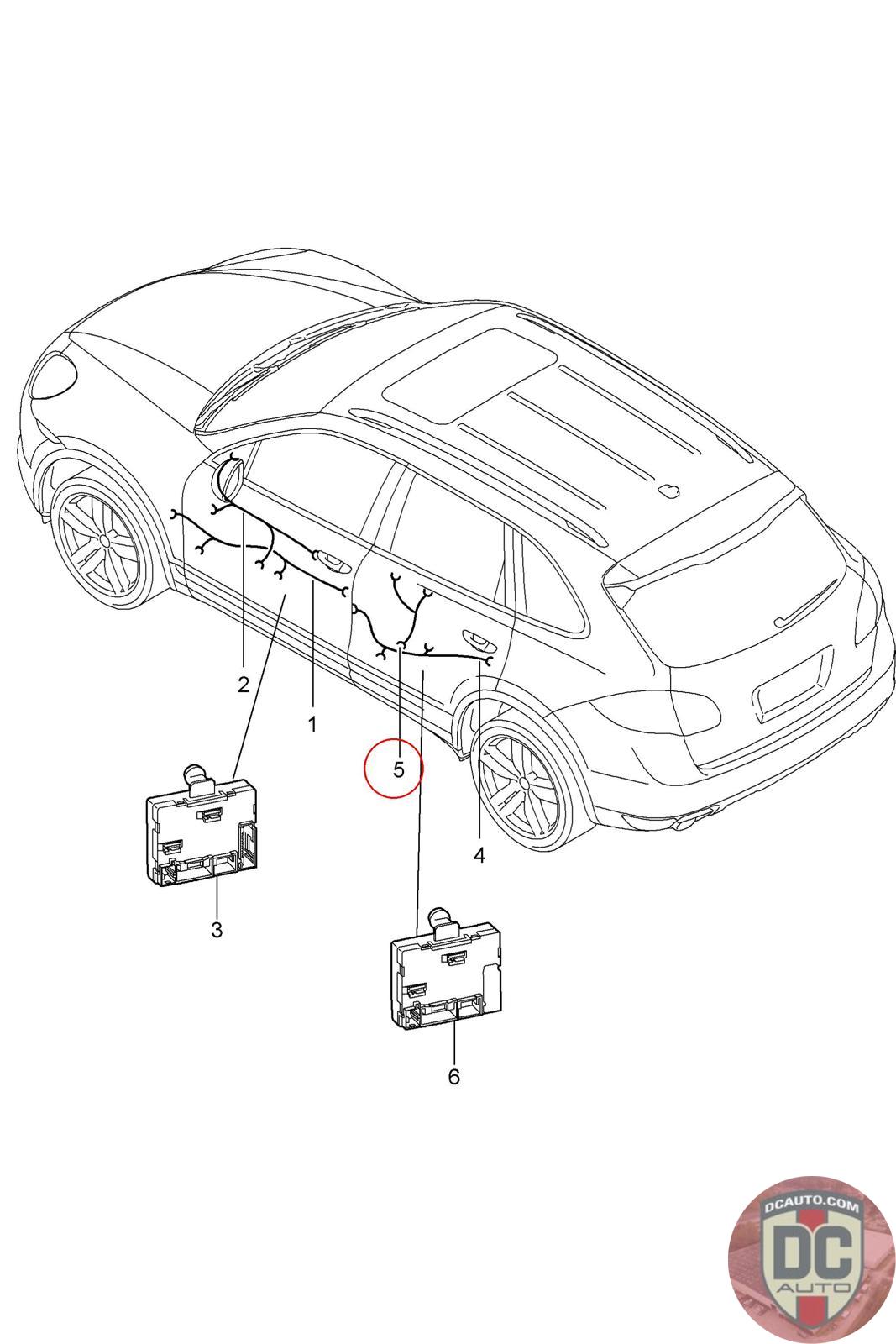 2
1
5
4
3
6
DCAUTO.COM
DC
AUTO