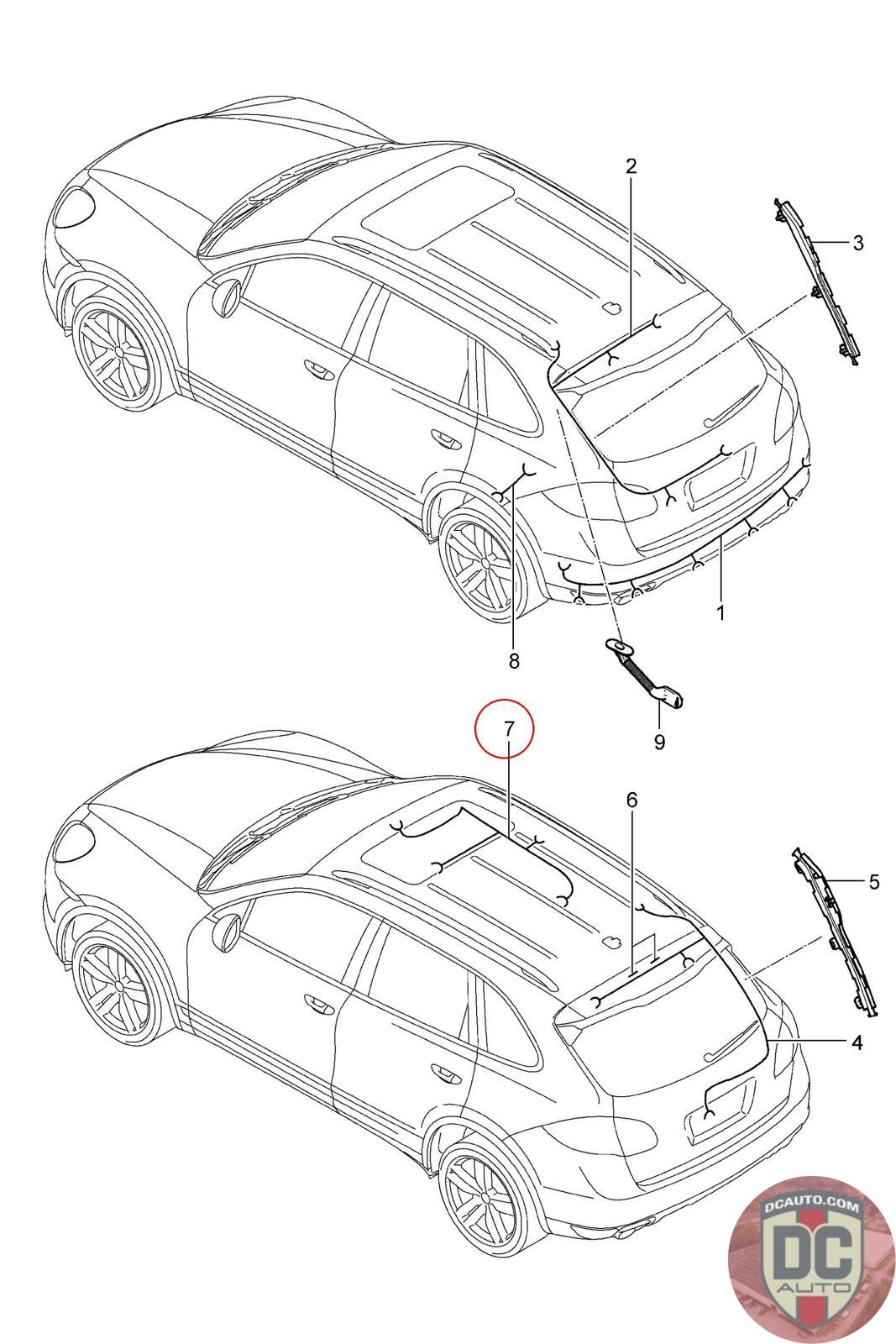 2
3
1
8
9
7
6
5
4
DCAUTO.COM
DC
AUTO