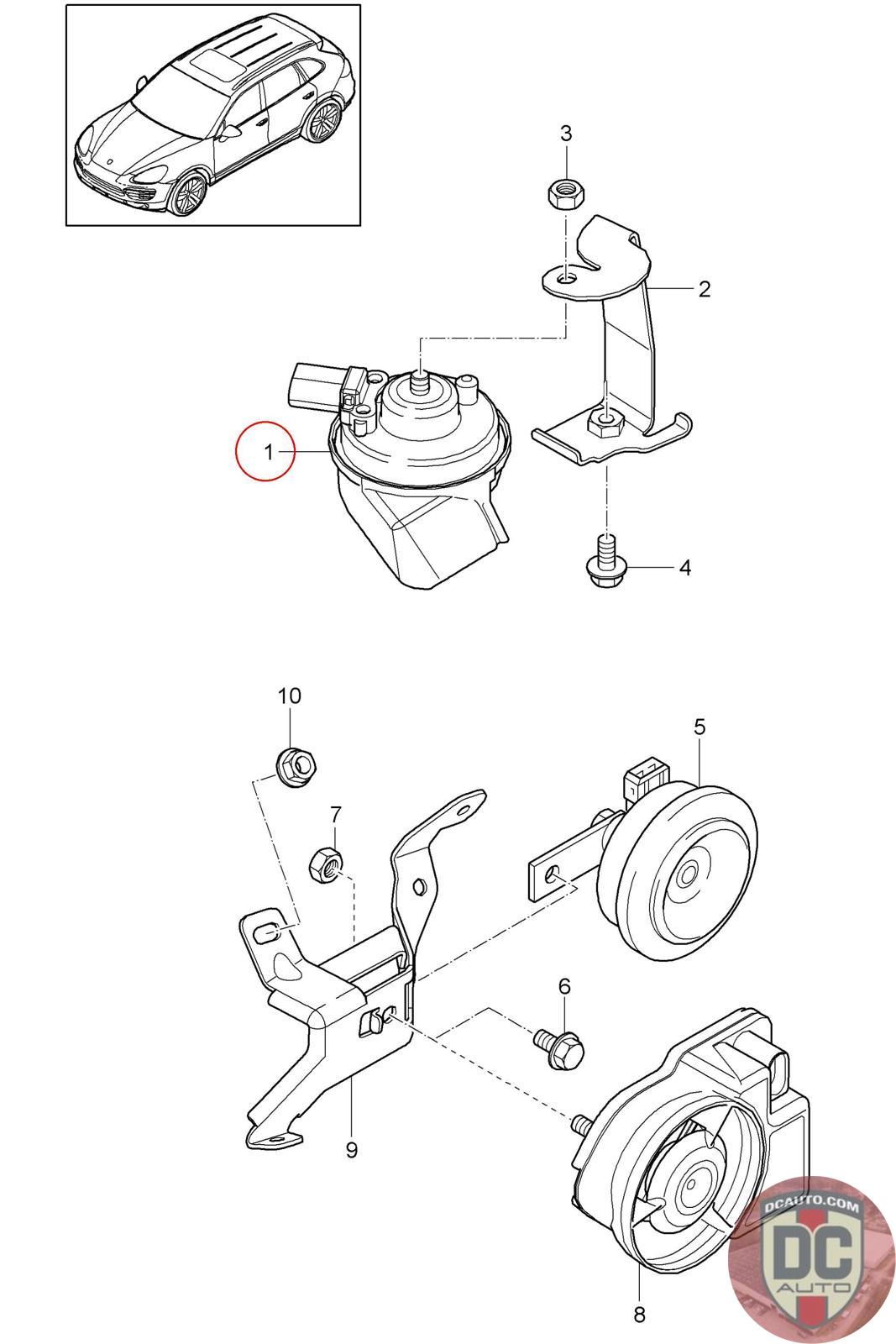 3
2
1
4
10
5
7
6
9
8
DCAUTO.COM
DC
AUTO